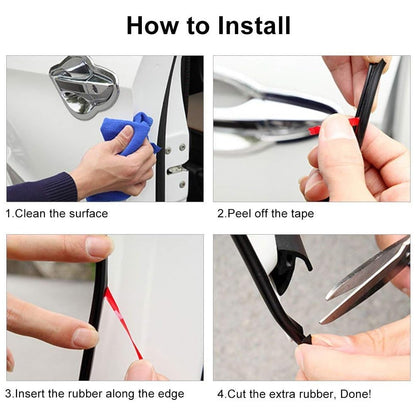 How to Install

1.Clean the surface

2.Peel off the tape

3.Insert the rubber along the edge

4.Cut the extra rubber, Done!