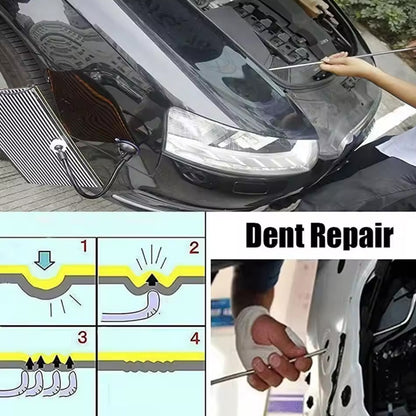 1

2

3

4

Dent Repair