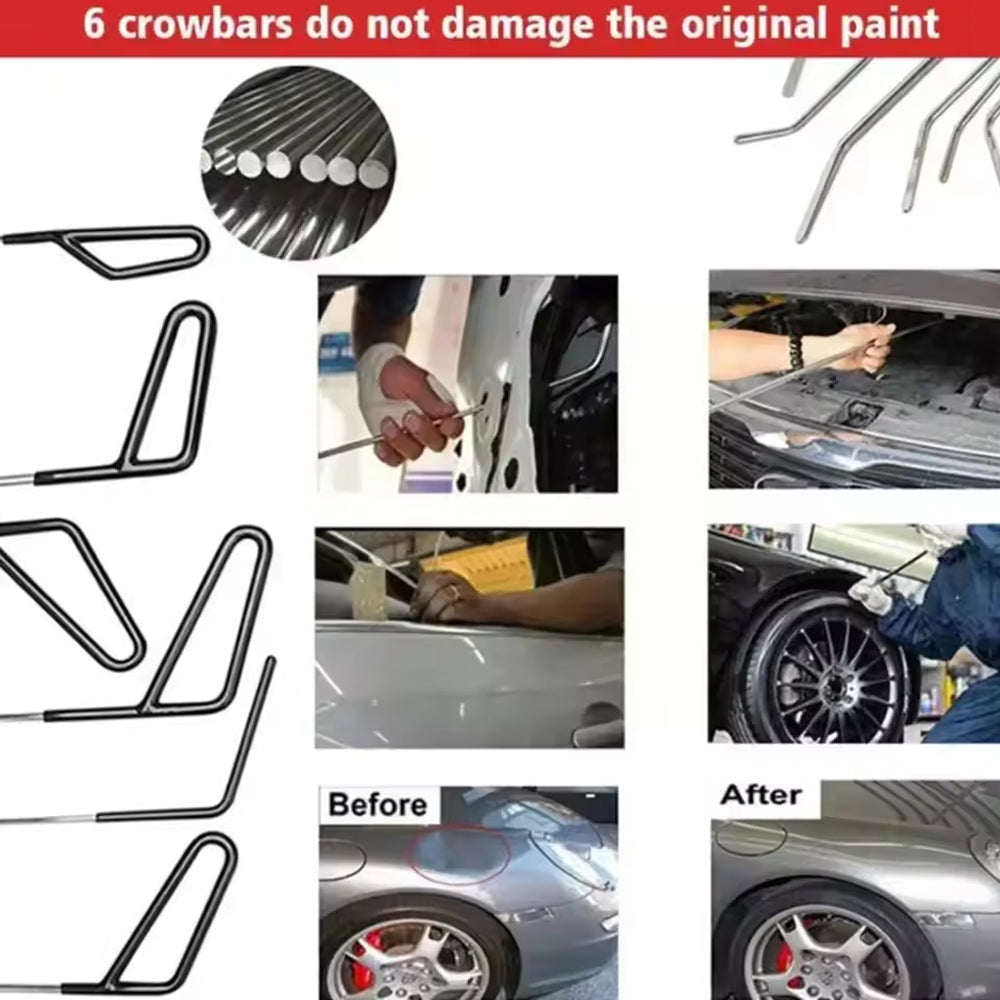 6 crowbars do not damage the original paint

Before

After