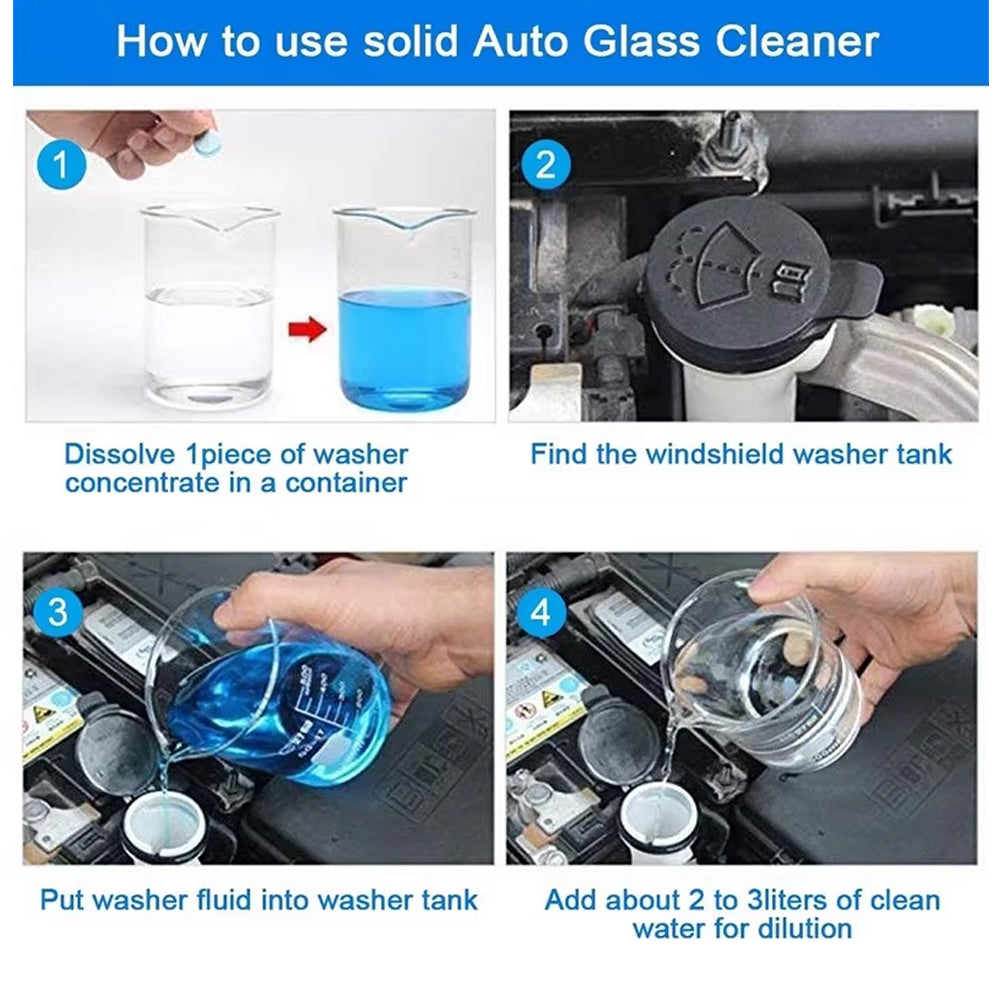 How to use solid Auto Glass Cleaner

1

Dissolve 1piece of washer concentrate in a container

2

Find the windshield washer tank

3

Put washer fluid into washer tank

4

Add about 2 to 3liters of clean water for dilution