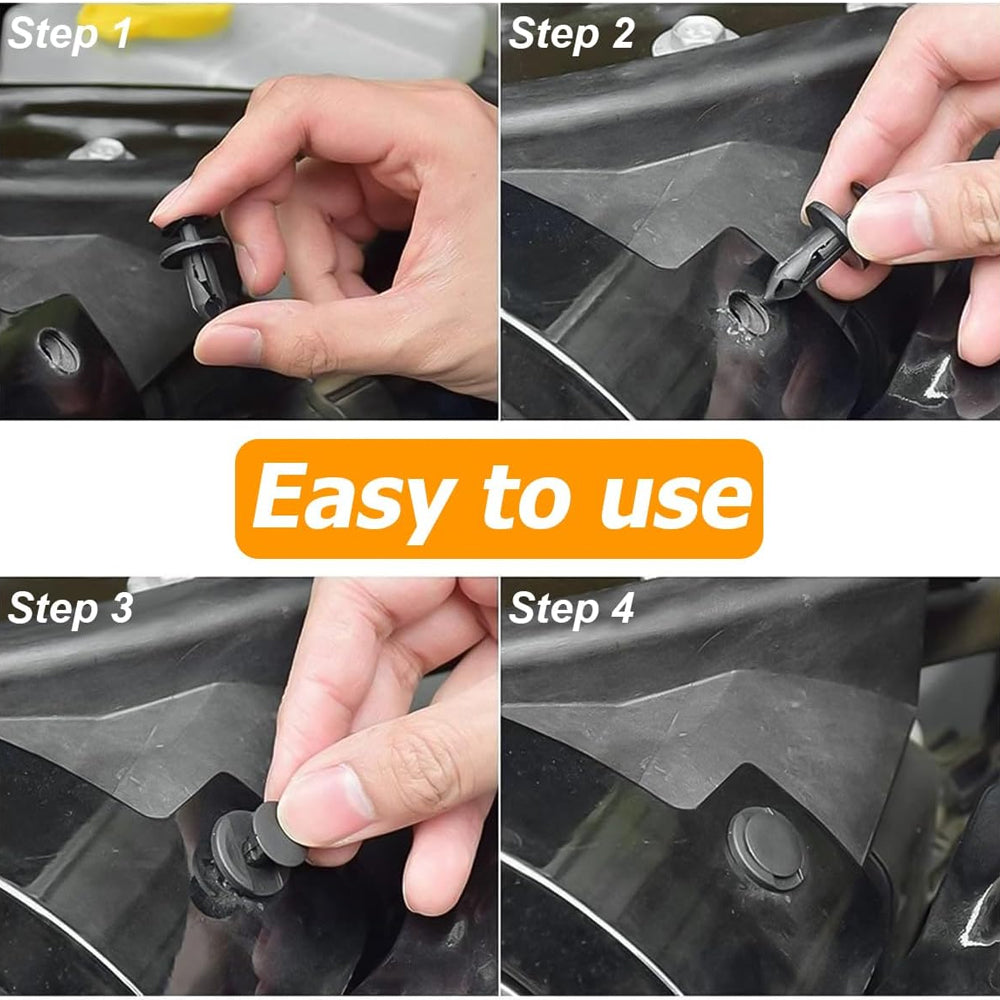 Step 1

Step 2

Easy to use

Step 3

Step 4