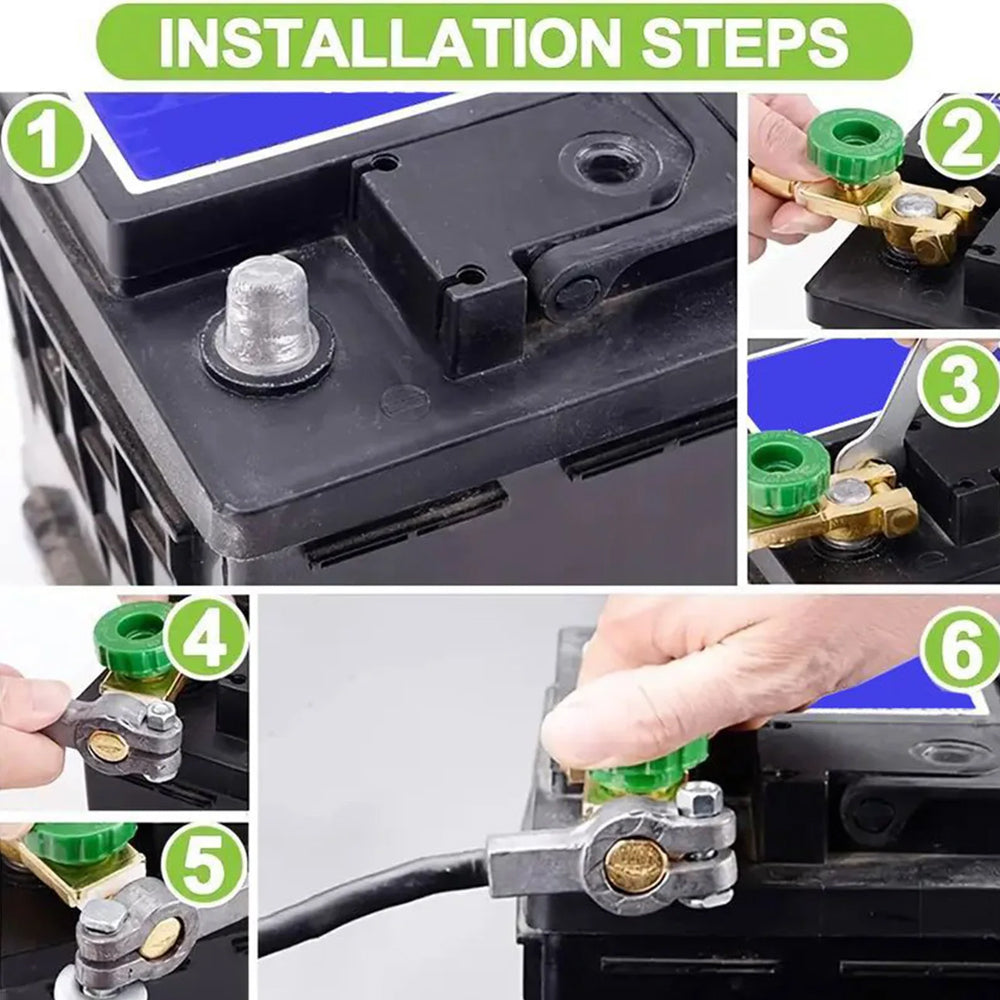 INSTALLATION STEPS

1

2

3

4

5

6