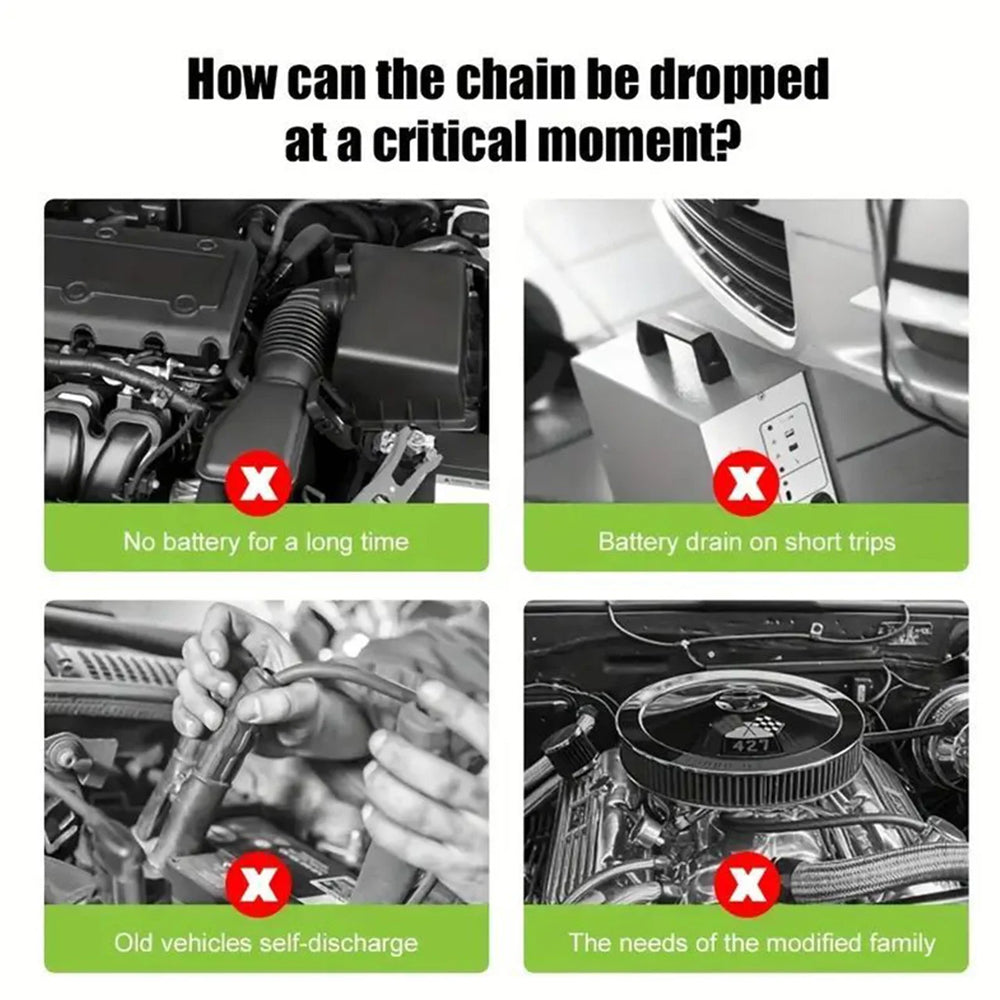 How can the chain be dropped at a critical moment?

X
No battery for a long time

X
Battery drain on short trips

X
Old vehicles self-discharge

427
X
The needs of the modified family