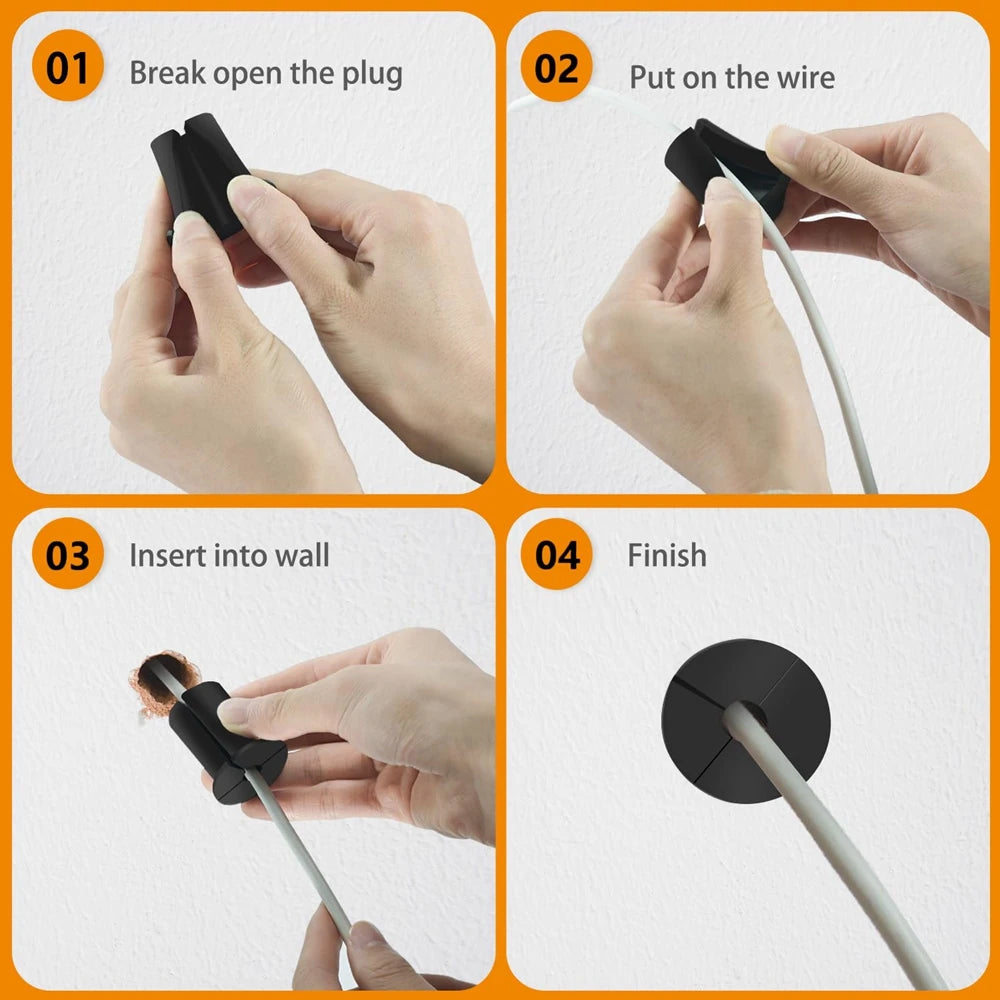 01 Break open the plug

02 Put on the wire

03 Insert into wall

04 Finish