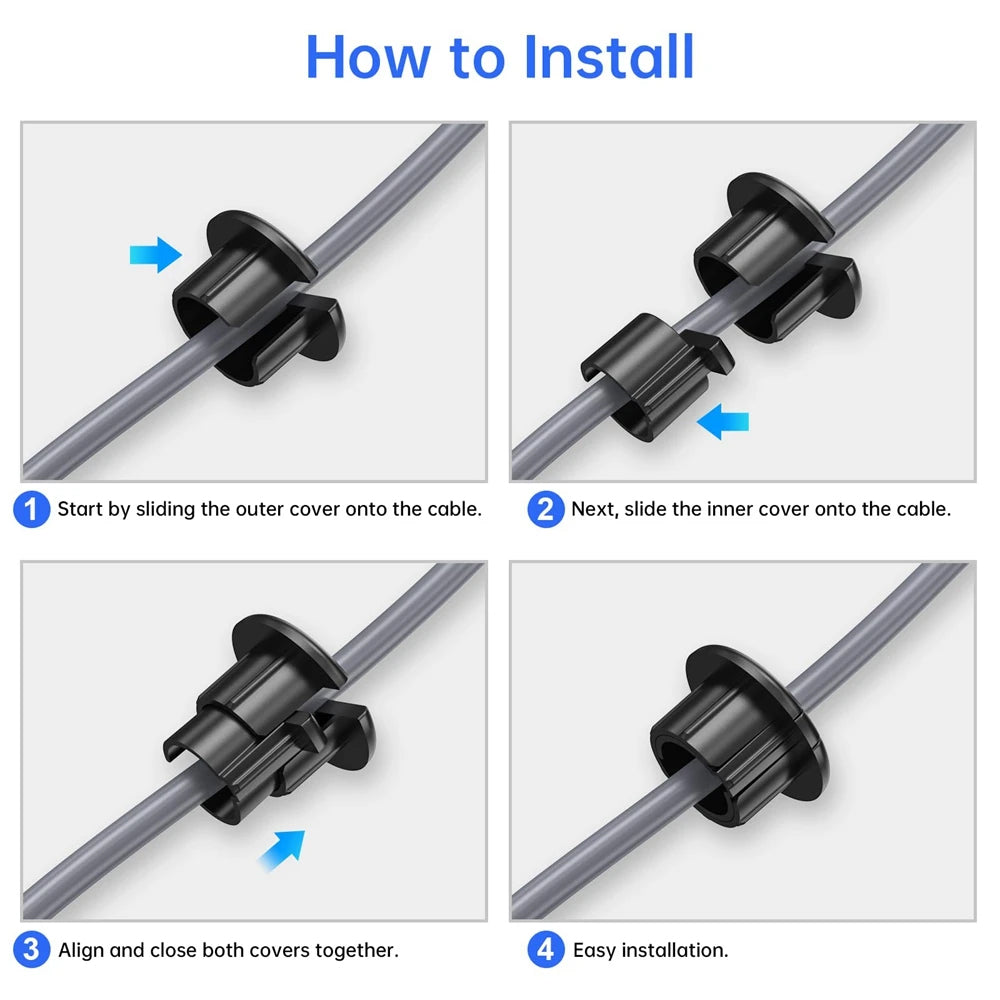 How to Install

1 Start by sliding the outer cover onto the cable.

2 Next, slide the inner cover onto the cable.

3 Align and close both covers together.

4 Easy installation.