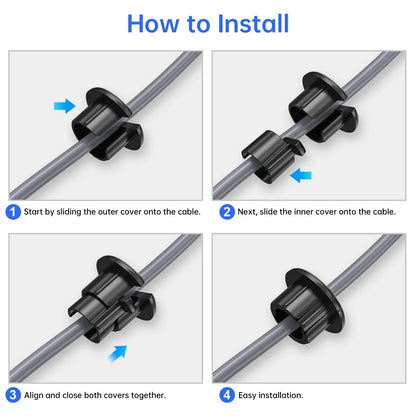 How to Install

1 Start by sliding the outer cover onto the cable.

2 Next, slide the inner cover onto the cable.

3 Align and close both covers together.

4 Easy installation.