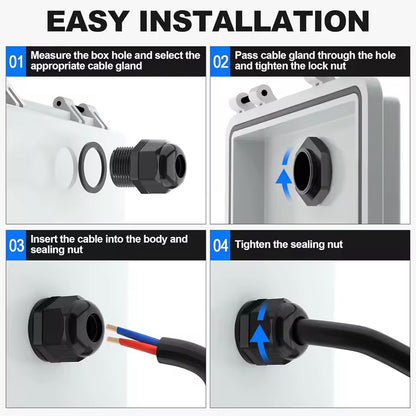 EASY INSTALLATION

01 Measure the box hole and select the appropriate cable gland

02 Pass cable gland through the hole and tighten the lock nut

03 Insert the cable into the body and sealing nut

04 Tighten the sealing nut