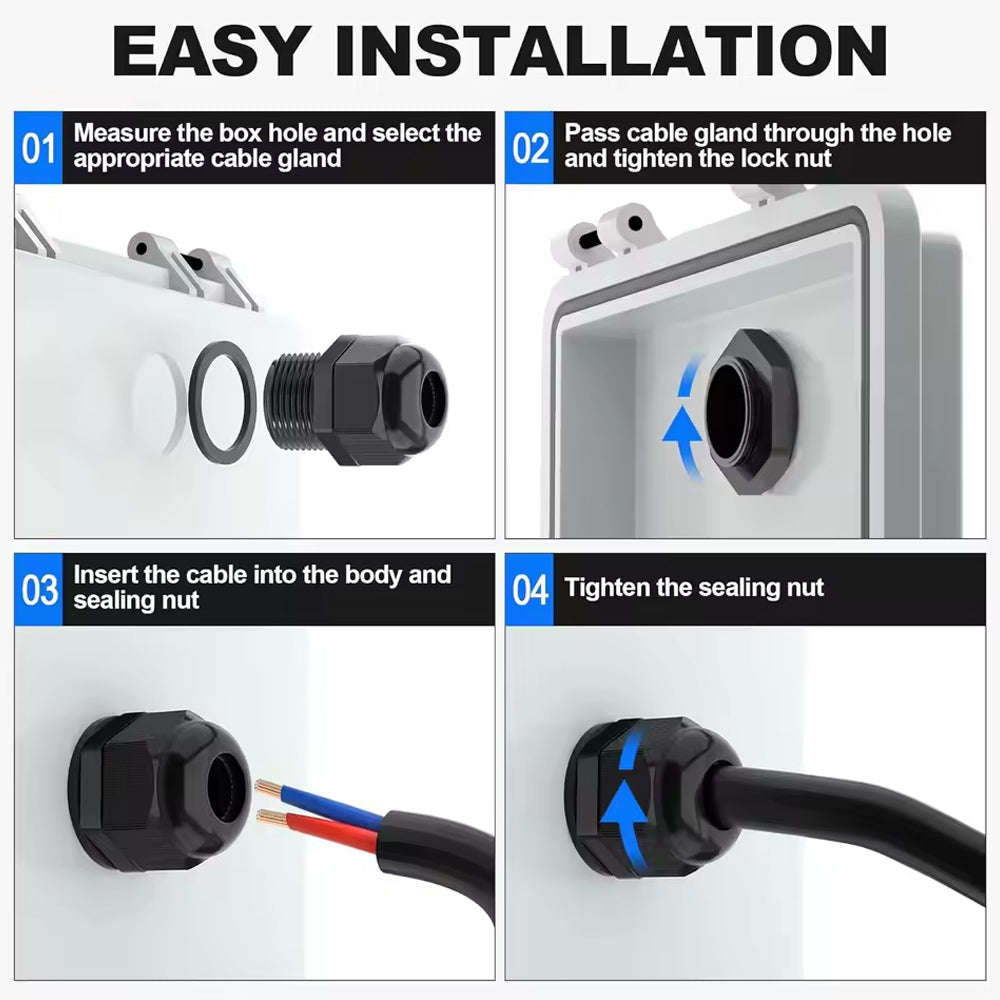 EASY INSTALLATION

01 Measure the box hole and select the appropriate cable gland

02 Pass cable gland through the hole and tighten the lock nut

03 Insert the cable into the body and sealing nut

04 Tighten the sealing nut