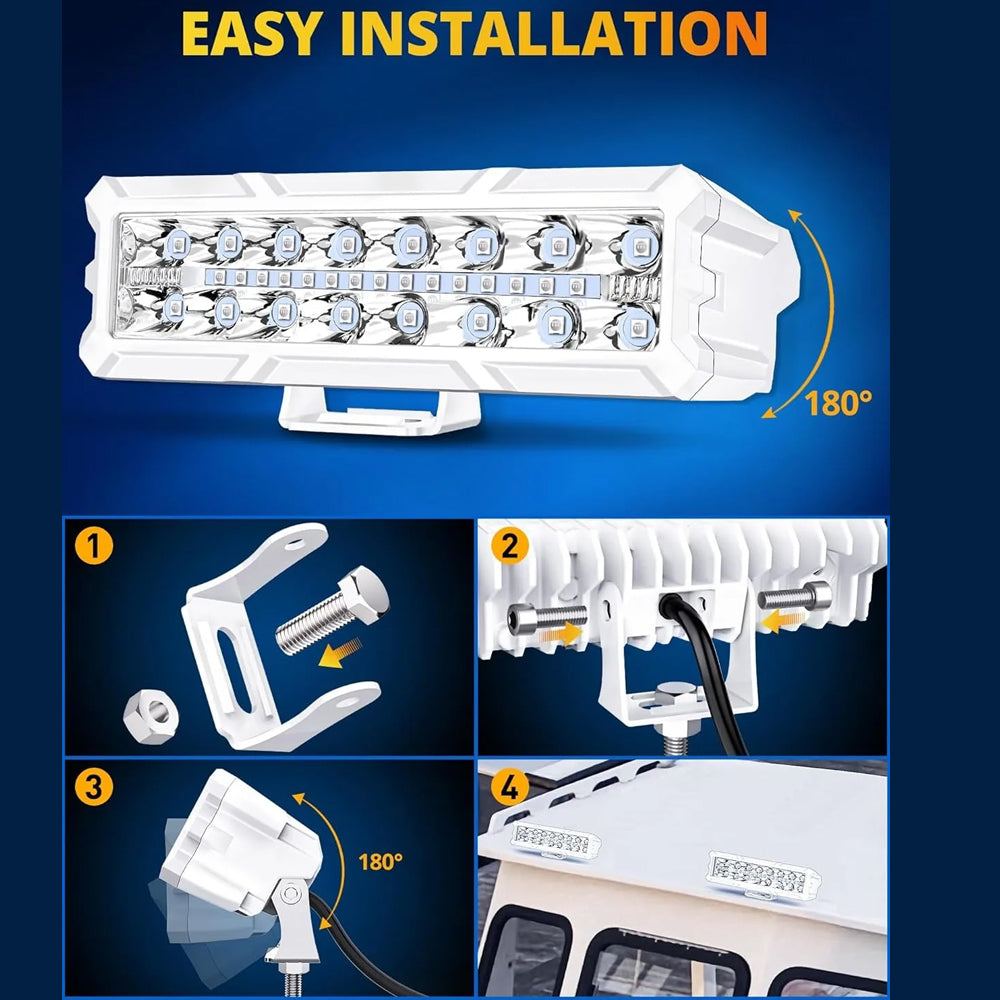 EASY INSTALLATION

180°

1

2

3

180°

4