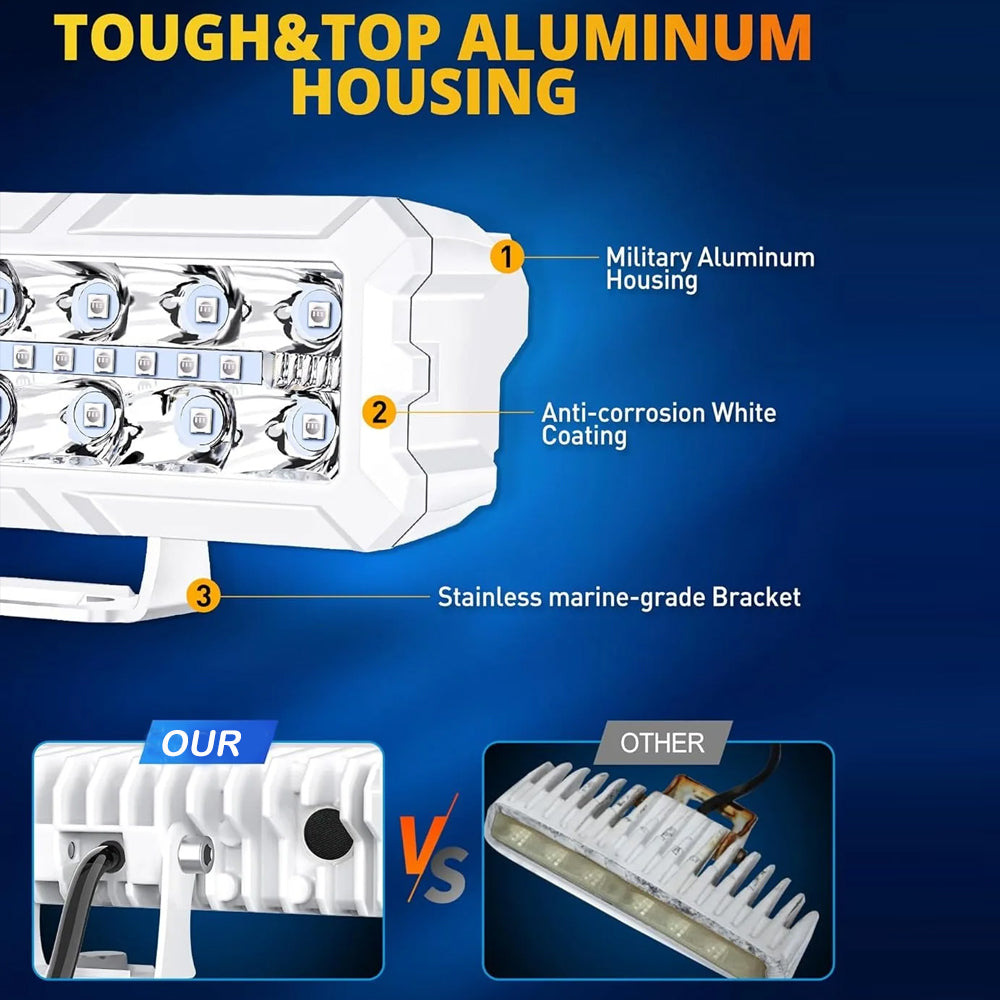 TOUGH&TOP ALUMINUM HOUSING

1 Military Aluminum Housing

2 Anti-corrosion White Coating

3 Stainless marine-grade Bracket

OUR

VS

OTHER