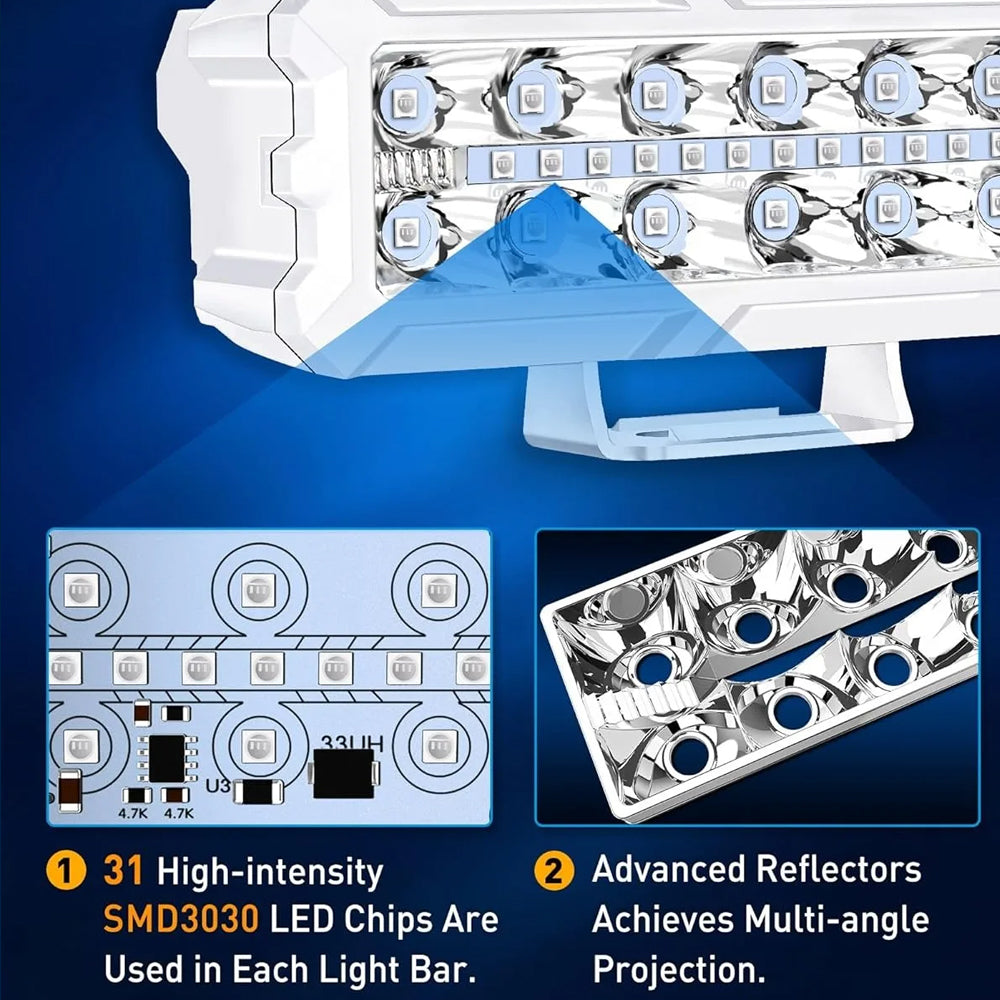 33UH
U3
4.7K 4.7K

1 31 High-intensity SMD3030 LED Chips Are Used in Each Light Bar.

2 Advanced Reflectors Achieves Multi-angle Projection.