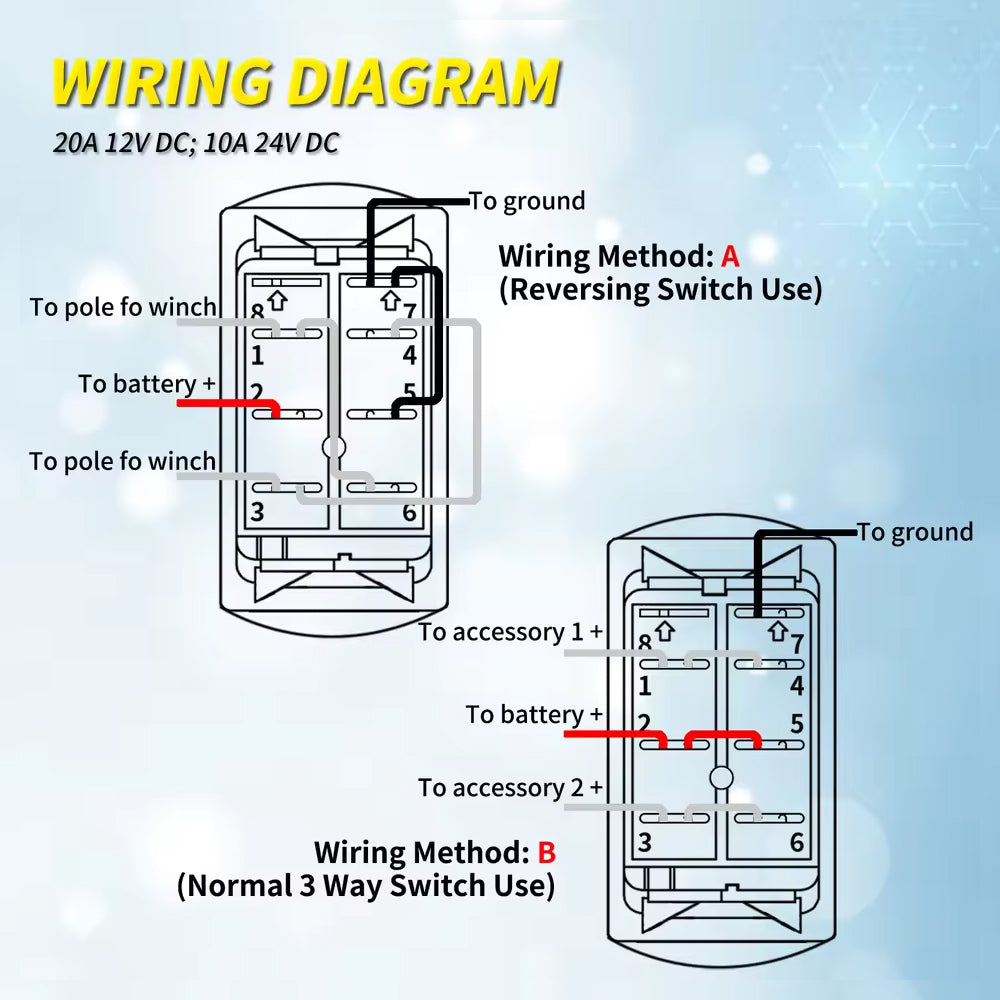 WIRING DIAGRAM

20A 12V DC; 10A 24V DC

To ground

Wiring Method: A
(Reversing Switch Use)

To pole fo winch

8 7
1 4

To battery +

2 5

To pole fo winch

3 6

To ground

To accessory 1 +

8 7
1 4

To battery +

2 5

To accessory 2 +

3 6

Wiring Method: B
(Normal 3 Way Switch Use)