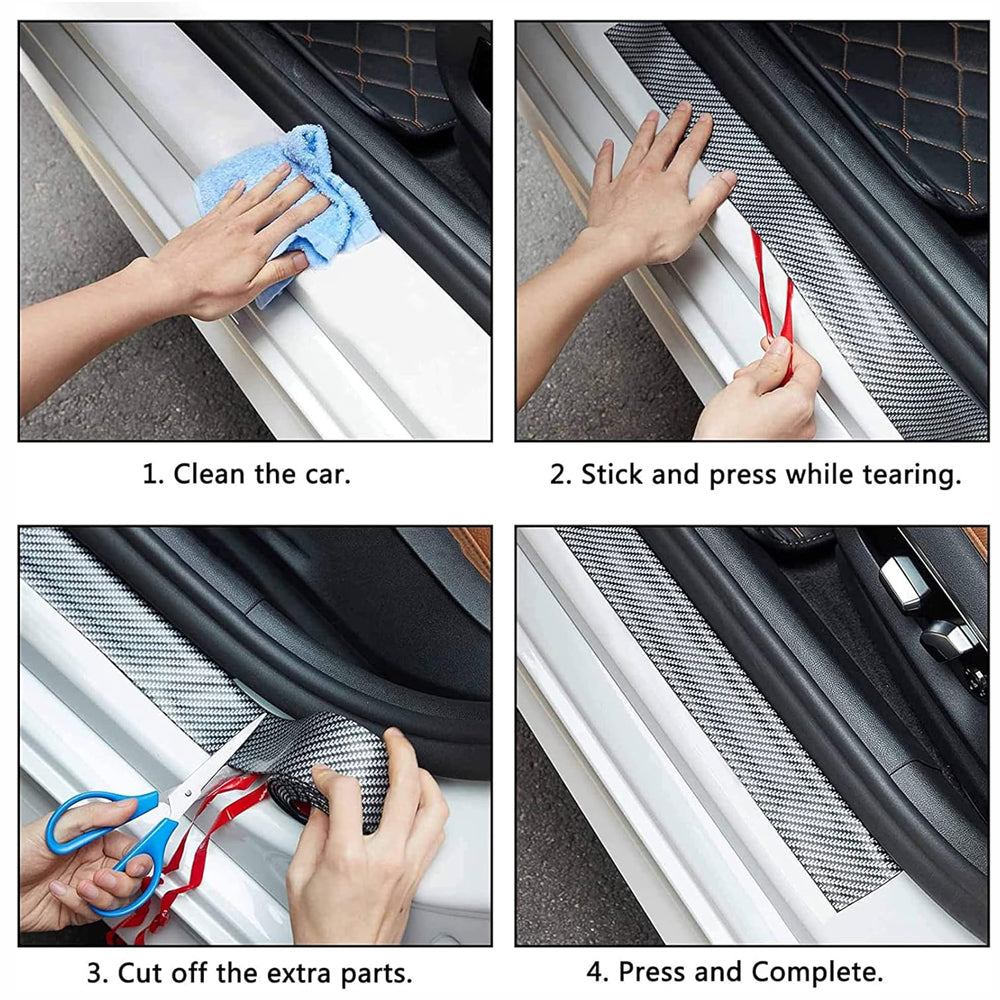 1. Clean the car.

2. Stick and press while tearing.

3. Cut off the extra parts.

4. Press and Complete.