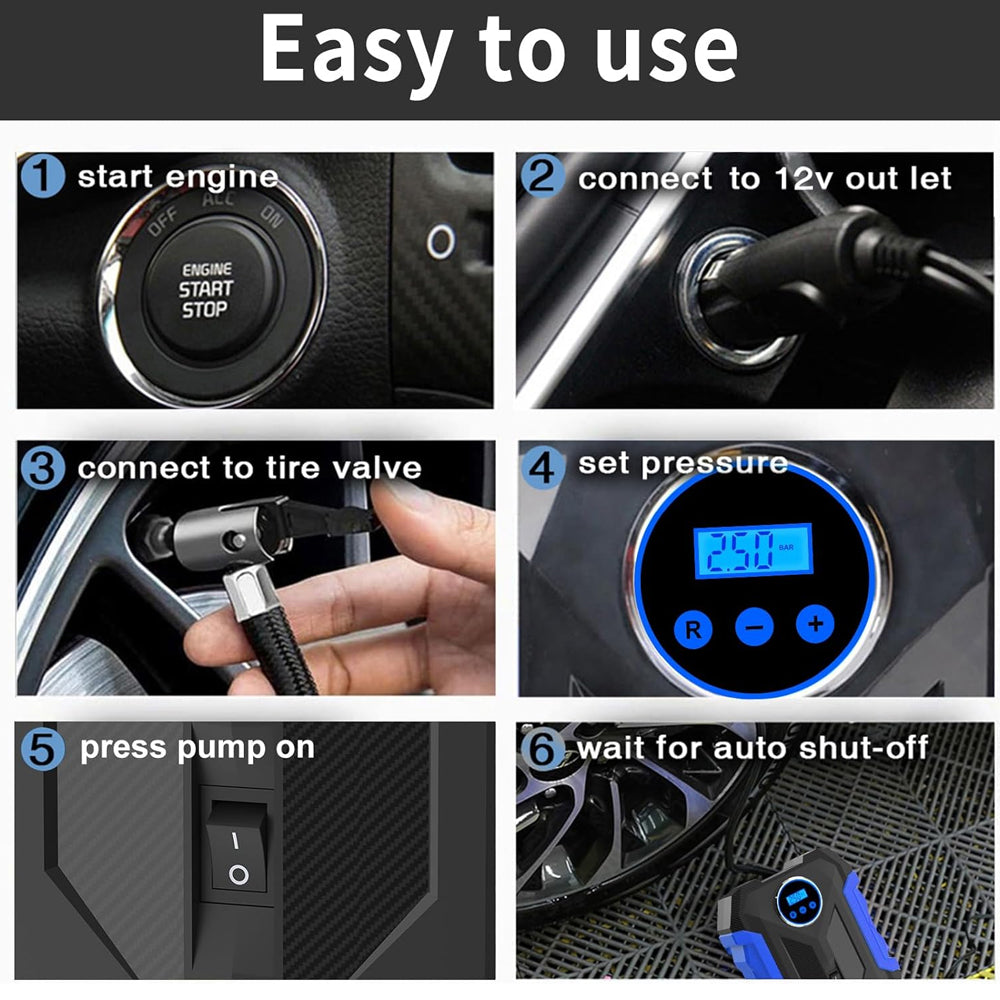 Easy to use

1 start engine

OFF ACC ON

ENGINE
START
STOP

2 connect to 12v out let

3 connect to tire valve

4 set pressure

2.50 BAR

R − +

5 press pump on

I
O

6 wait for auto shut-off