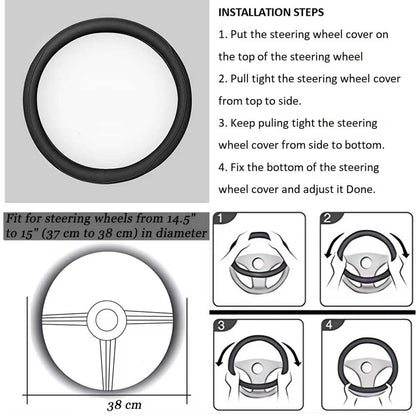 INSTALLATION STEPS

1. Put the steering wheel cover on the top of the steering wheel

2. Pull tight the steering wheel cover from top to side.

3. Keep puling tight the steering wheel cover from side to bottom.

4. Fix the bottom of the steering wheel cover and adjust it Done.

Fit for steering wheels from 14.5" to 15" (37 cm to 38 cm) in diameter

38 cm

1

2

3

4