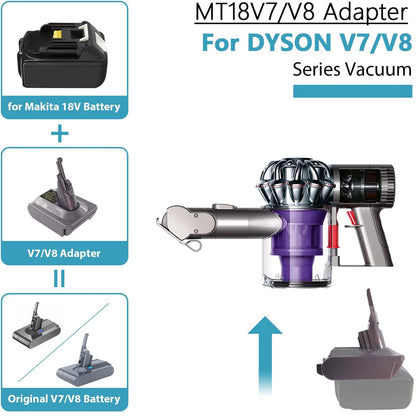 MT18V7/V8 Adapter
For DYSON V7/V8
Series Vacuum

for Makita 18V Battery

+

V7/V8 Adapter

=

Original V7/V8 Battery