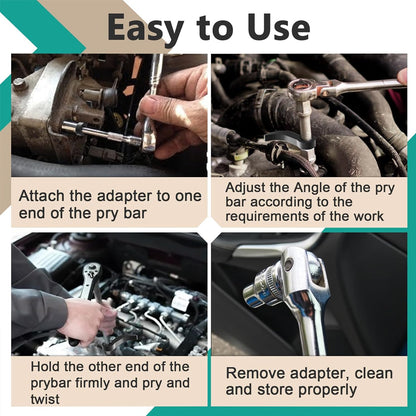 Easy to Use

Attach the adapter to one end of the pry bar

Adjust the Angle of the pry bar according to the requirements of the work

Hold the other end of the prybar firmly and pry and twist

Remove adapter, clean and store properly