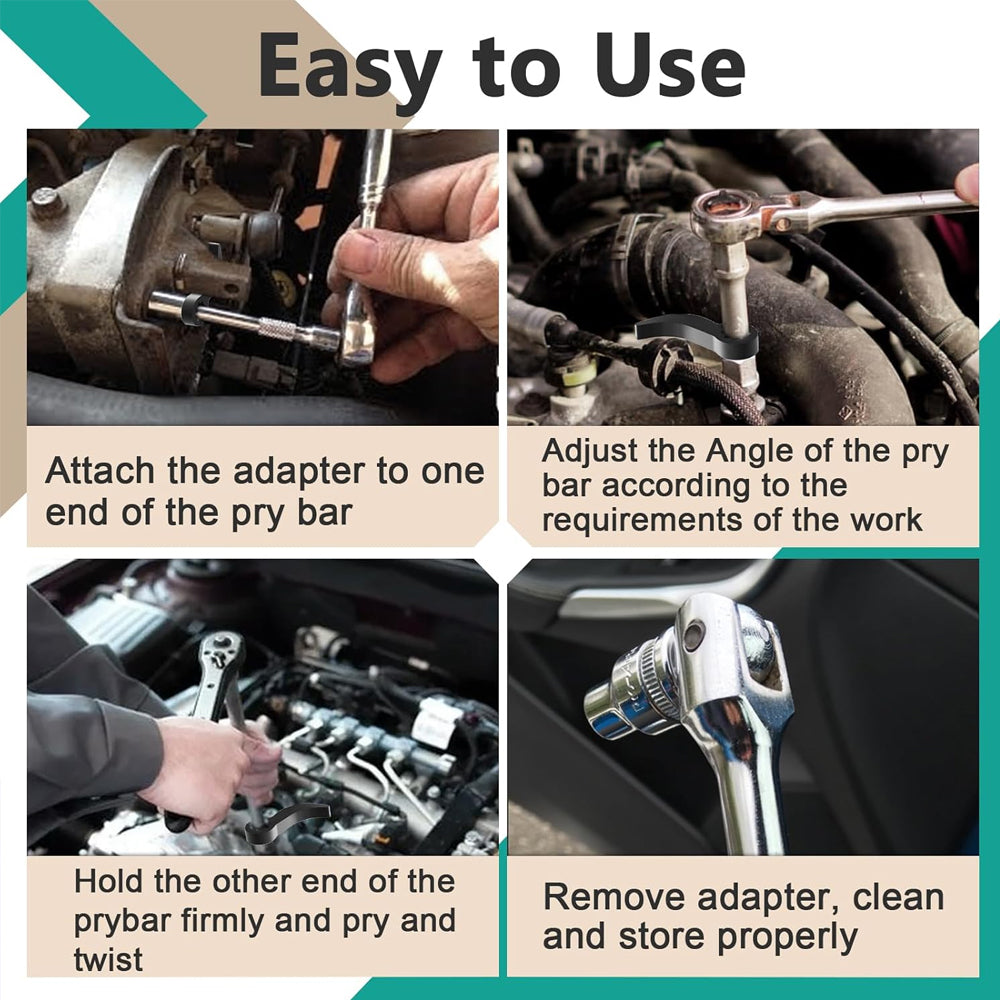 Easy to Use

Attach the adapter to one end of the pry bar

Adjust the Angle of the pry bar according to the requirements of the work

Hold the other end of the prybar firmly and pry and twist

Remove adapter, clean and store properly