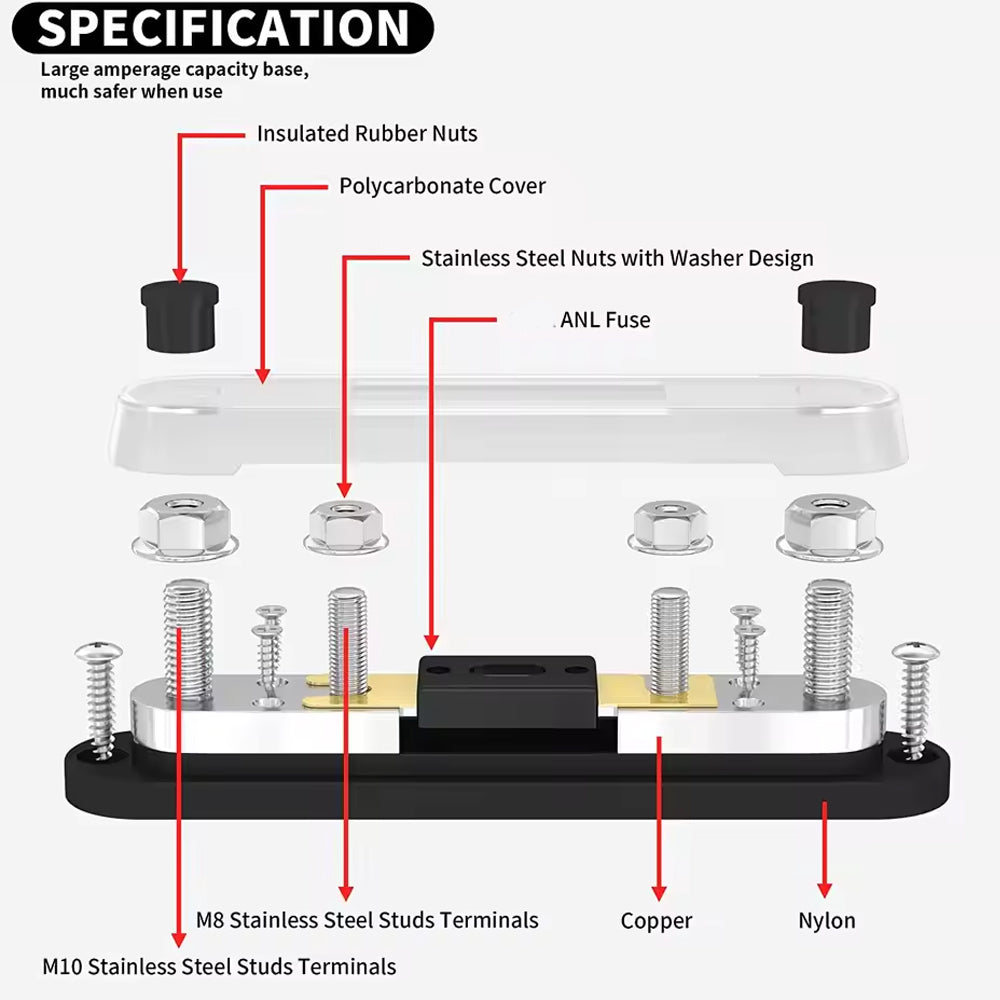 SPECIFICATION

Large amperage capacity base, much safer when use

Insulated Rubber Nuts

Polycarbonate Cover

Stainless Steel Nuts with Washer Design

ANL Fuse

M8 Stainless Steel Studs Terminals

Copper

Nylon

M10 Stainless Steel Studs Terminals