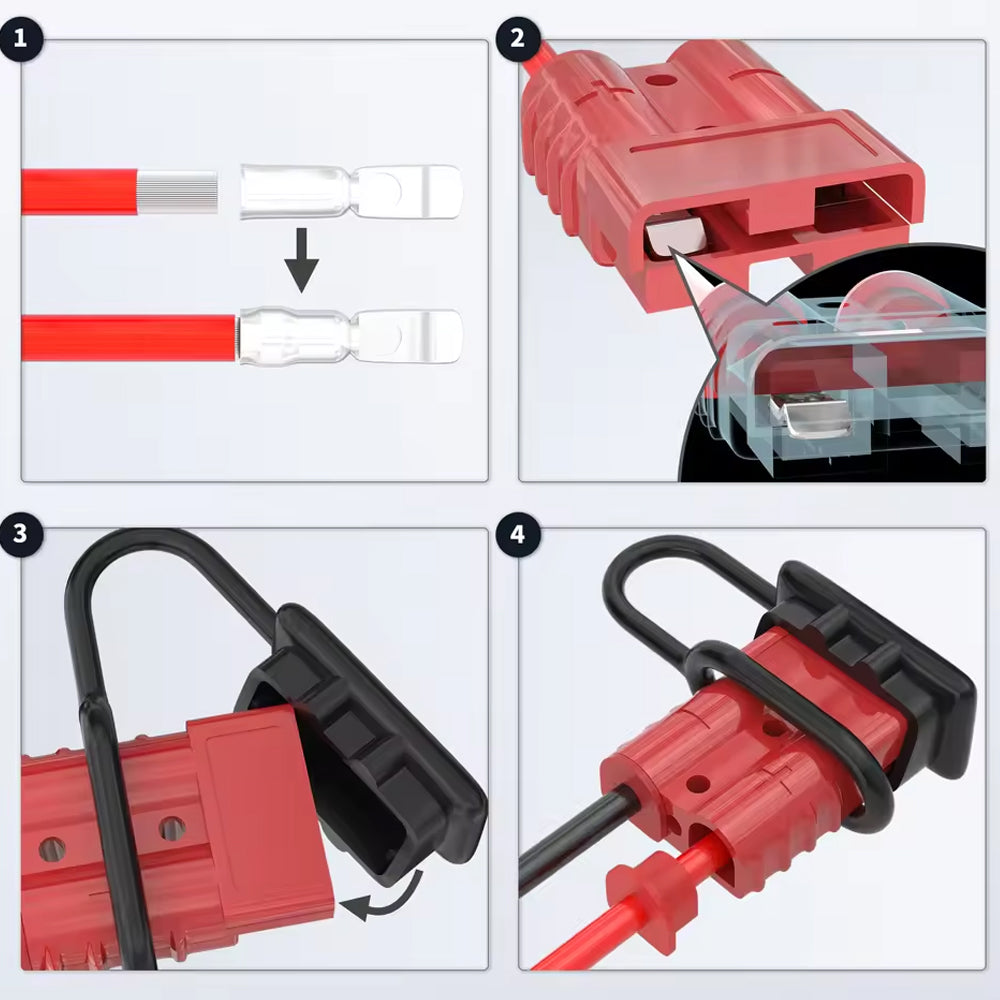 1

2

3

4