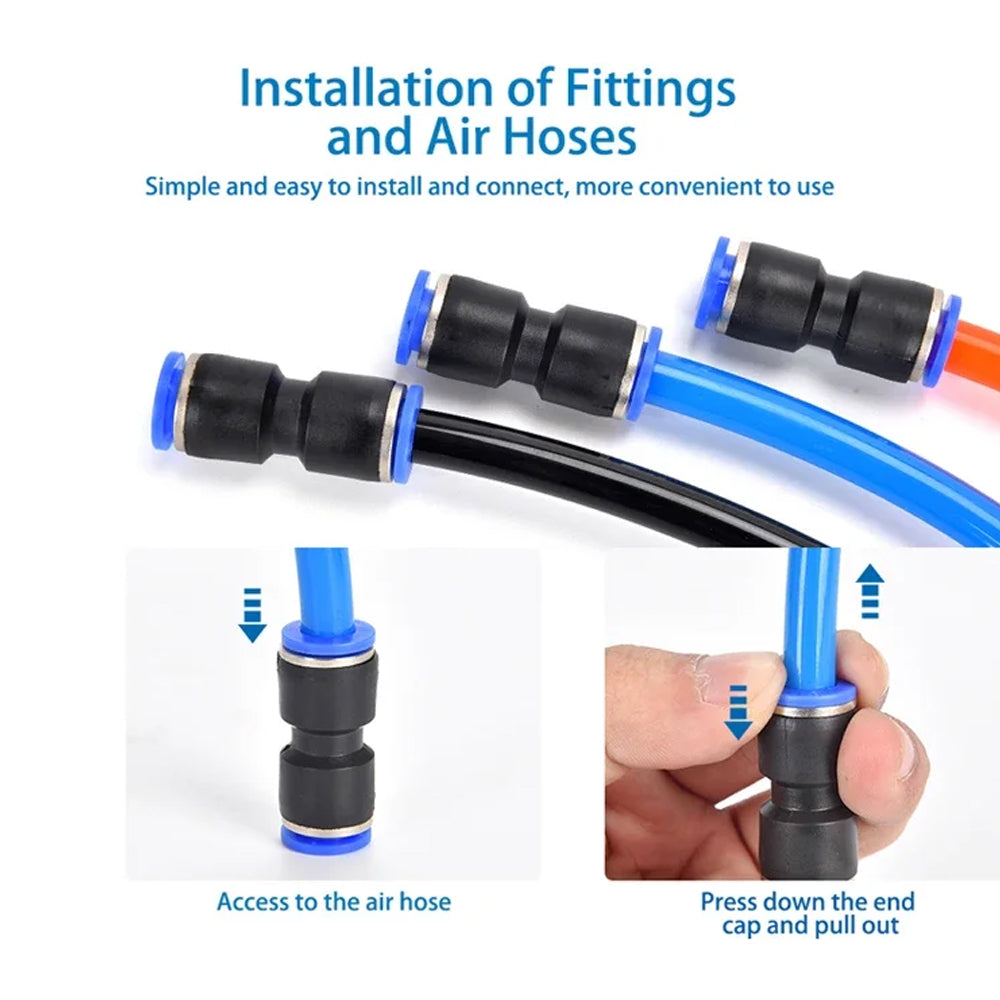 Installation of Fittings and Air Hoses

Simple and easy to install and connect, more convenient to use

Access to the air hose

Press down the end cap and pull out