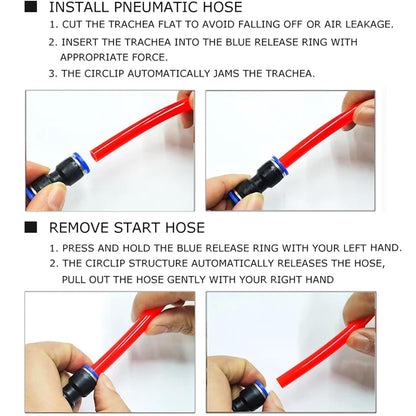 ■ INSTALL PNEUMATIC HOSE

1. CUT THE TRACHEA FLAT TO AVOID FALLING OFF OR AIR LEAKAGE.

2. INSERT THE TRACHEA INTO THE BLUE RELEASE RING WITH APPROPRIATE FORCE.

3. THE CIRCLIP AUTOMATICALLY JAMS THE TRACHEA.

■ REMOVE START HOSE

1. PRESS AND HOLD THE BLUE RELEASE RING WITH YOUR LEFT HAND.

2. THE CIRCLIP STRUCTURE AUTOMATICALLY RELEASES THE HOSE, PULL OUT THE HOSE GENTLY WITH YOUR RIGHT HAND