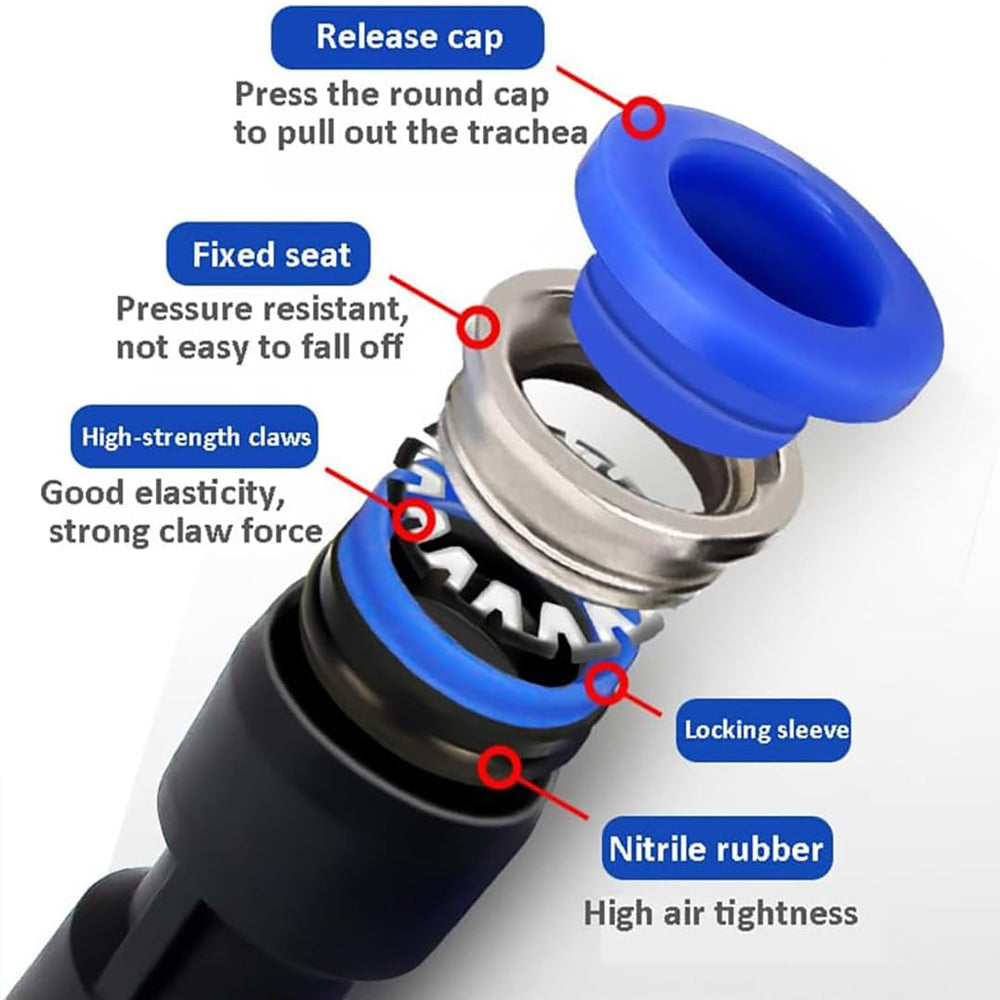 Release cap
Press the round cap to pull out the trachea

Fixed seat
Pressure resistant, not easy to fall off

High-strength claws
Good elasticity, strong claw force

Locking sleeve

Nitrile rubber
High air tightness