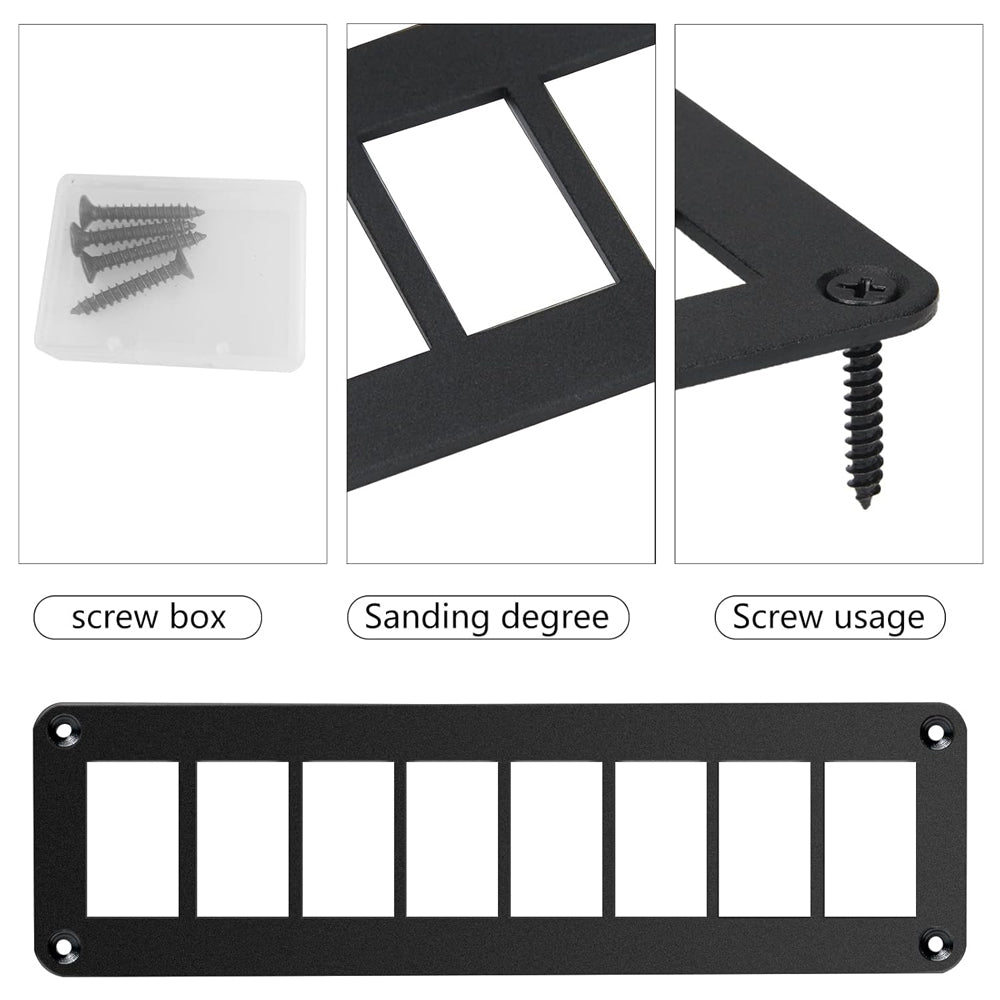 screw box

Sanding degree

Screw usage