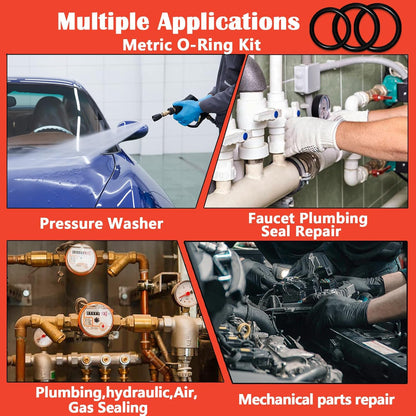 Multiple Applications
Metric O-Ring Kit

Pressure Washer

Faucet Plumbing Seal Repair

Plumbing,hydraulic,Air, Gas Sealing

Mechanical parts repair