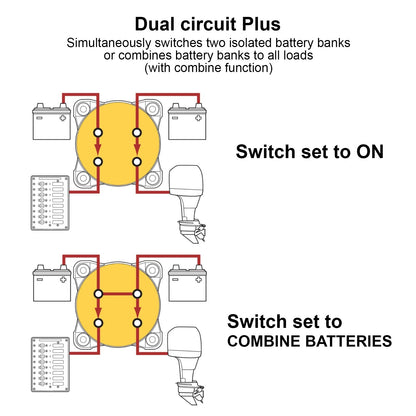 Dual circuit Plus
Simultaneously switches two isolated battery banks or combines battery banks to all loads (with combine function)

Switch set to ON

Switch set to COMBINE BATTERIES