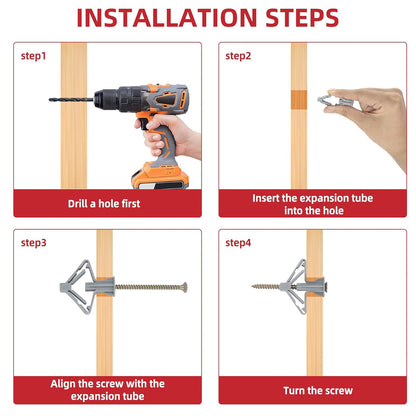 INSTALLATION STEPS

step1

Drill a hole first

step2

Insert the expansion tube into the hole

step3

Align the screw with the expansion tube

step4

Turn the screw