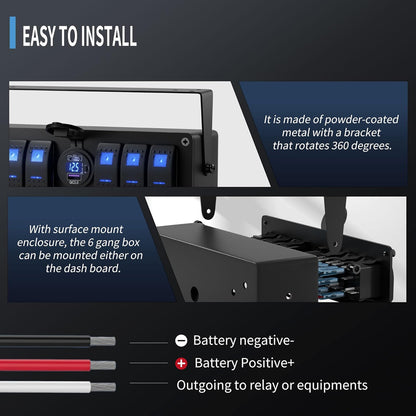 EASY TO INSTALL

It is made of powder-coated metal with a bracket that rotates 360 degrees.

12.5

With surface mount enclosure, the 6 gang box can be mounted either on the dash board.

Battery negative-

Battery Positive+

Outgoing to relay or equipments