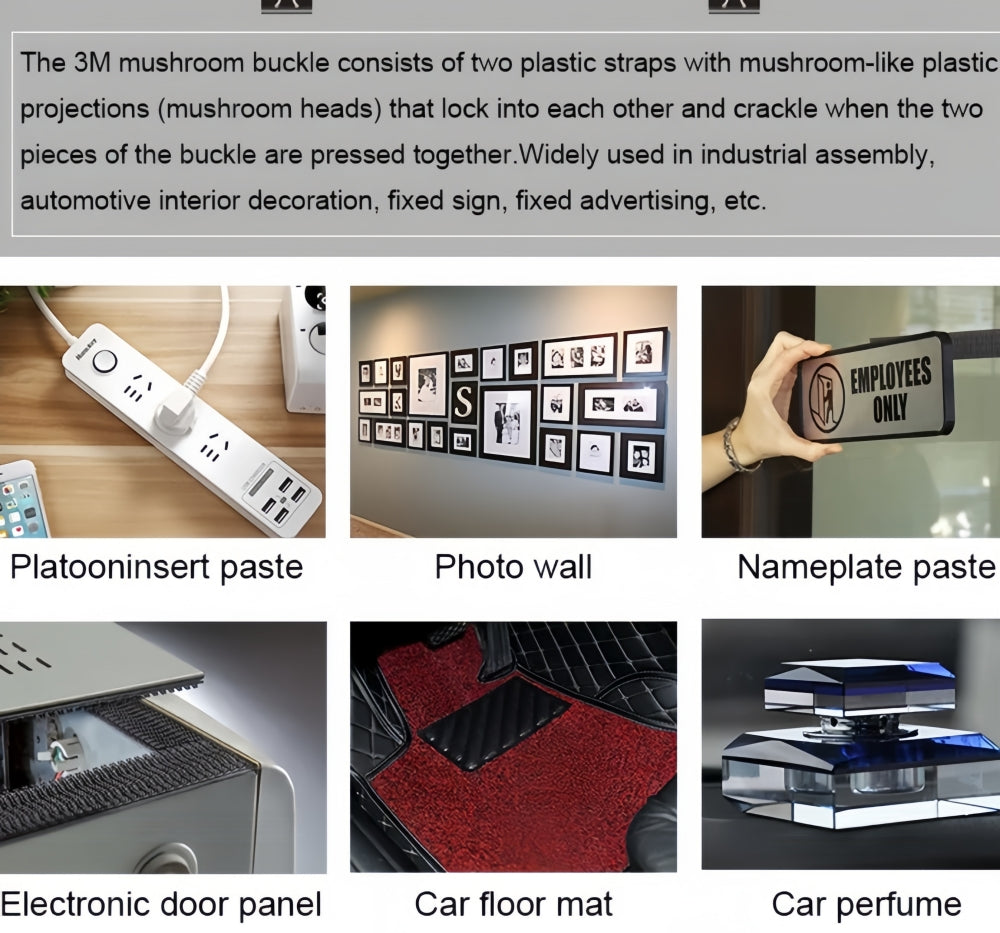 The 3M mushroom buckle consists of two plastic straps with mushroom-like plastic projections (mushroom heads) that lock into each other and crackle when the two pieces of the buckle are pressed together.Widely used in industrial assembly, automotive interior decoration, fixed sign, fixed advertising, etc.

S

EMPLOYEES ONLY

Platooninsert paste

Photo wall

Nameplate paste

Electronic door panel

Car floor mat

Car perfume