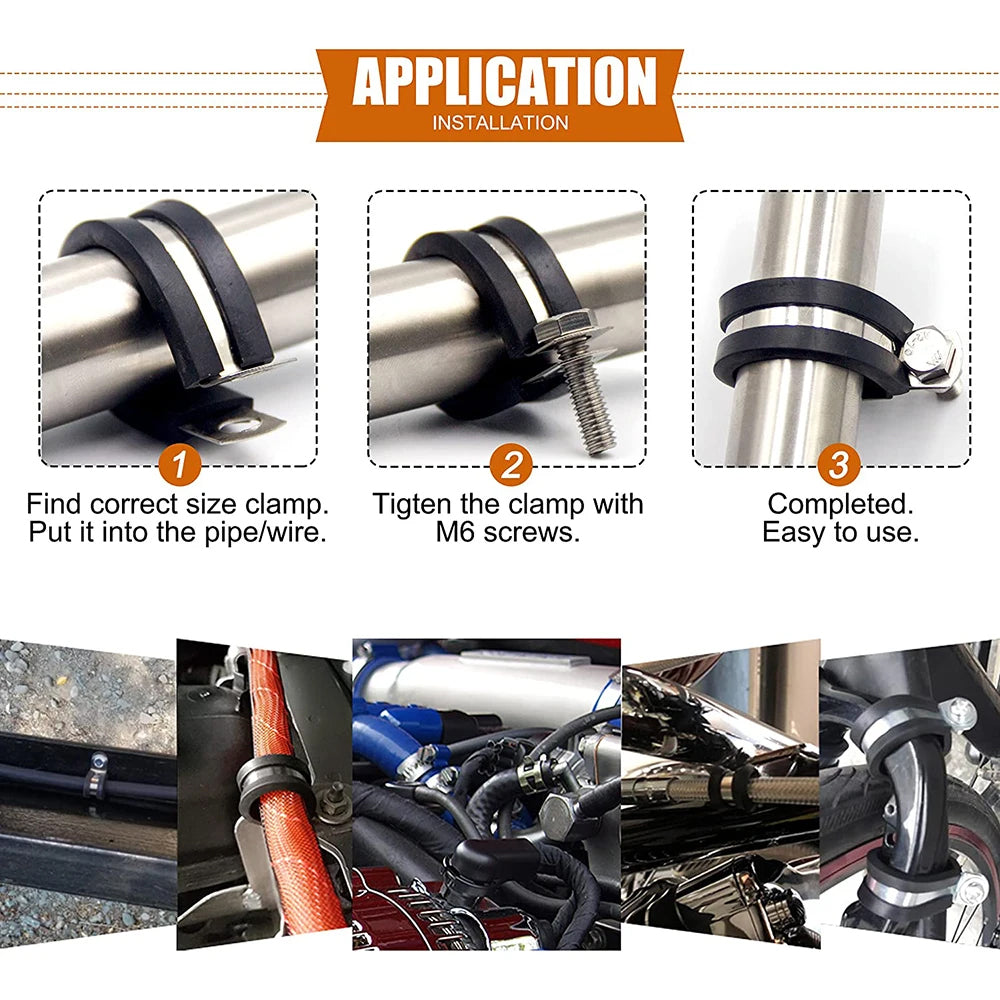 APPLICATION
INSTALLATION

1
Find correct size clamp. Put it into the pipe/wire.

2
Tigten the clamp with M6 screws.

3
Completed. Easy to use.