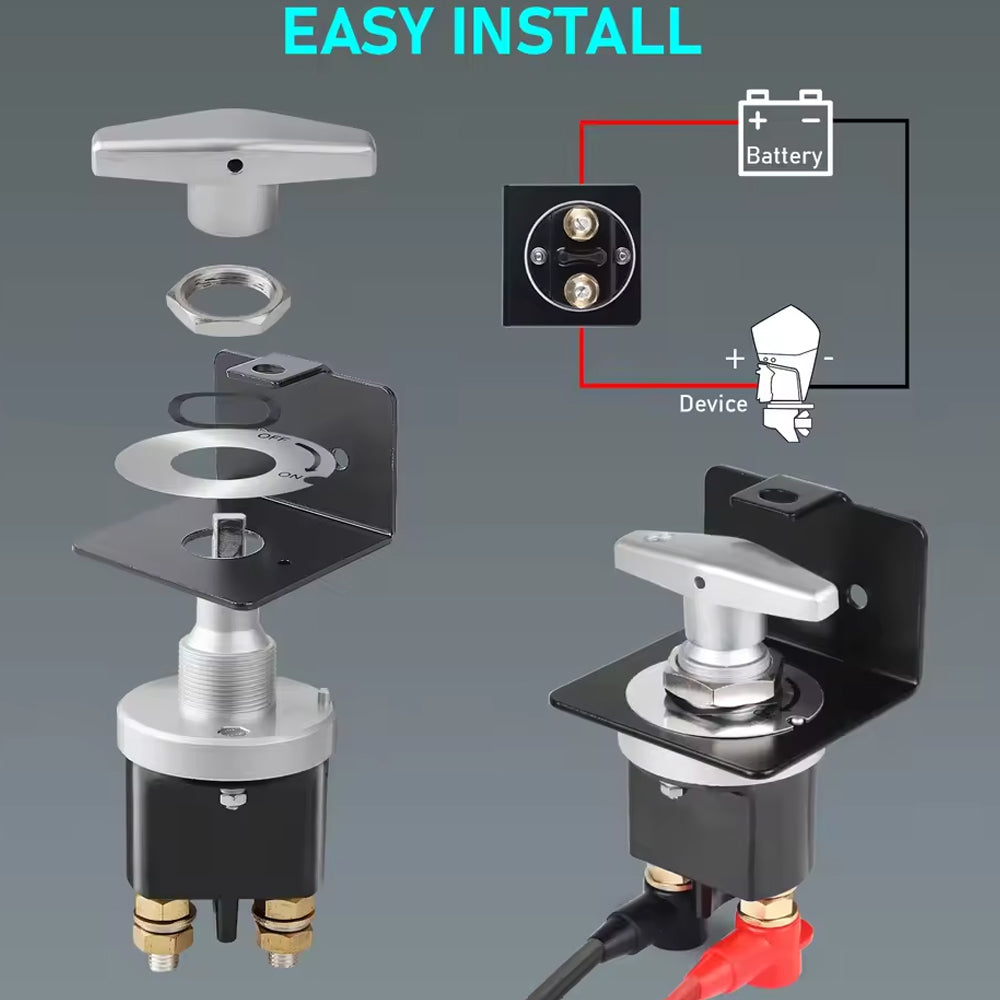 EASY INSTALL

+ −
Battery

+ -
Device

OFF
ON