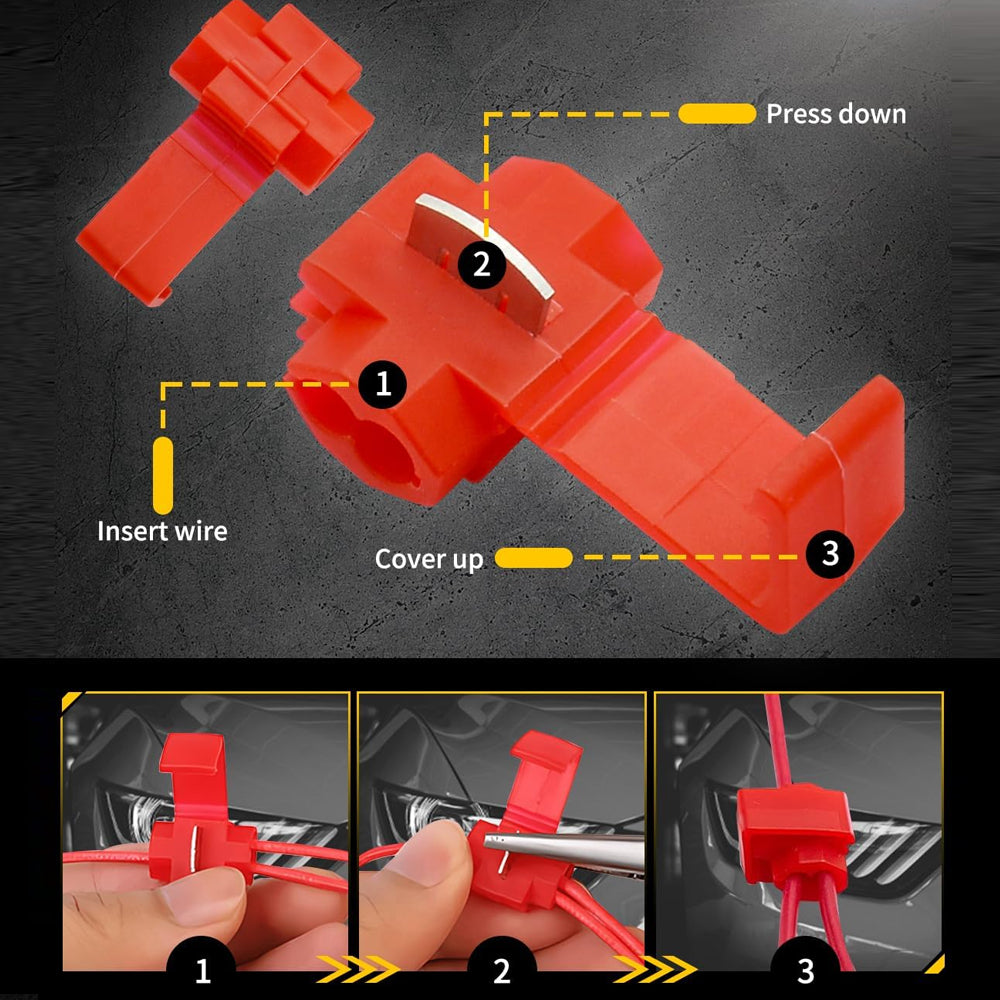 Press down

2

1

Insert wire

Cover up

3

1

2

3