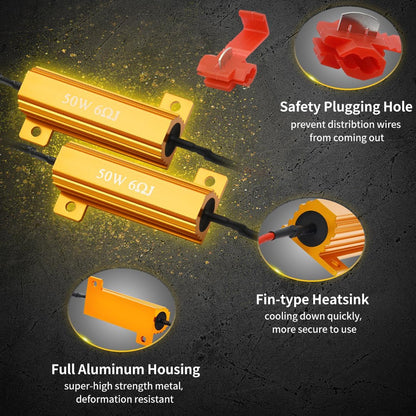 50W 6ΩJ

50W 6ΩJ

Safety Plugging Hole
prevent distribtion wires from coming out

Fin-type Heatsink
cooling down quickly, more secure to use

Full Aluminum Housing
super-high strength metal, deformation resistant