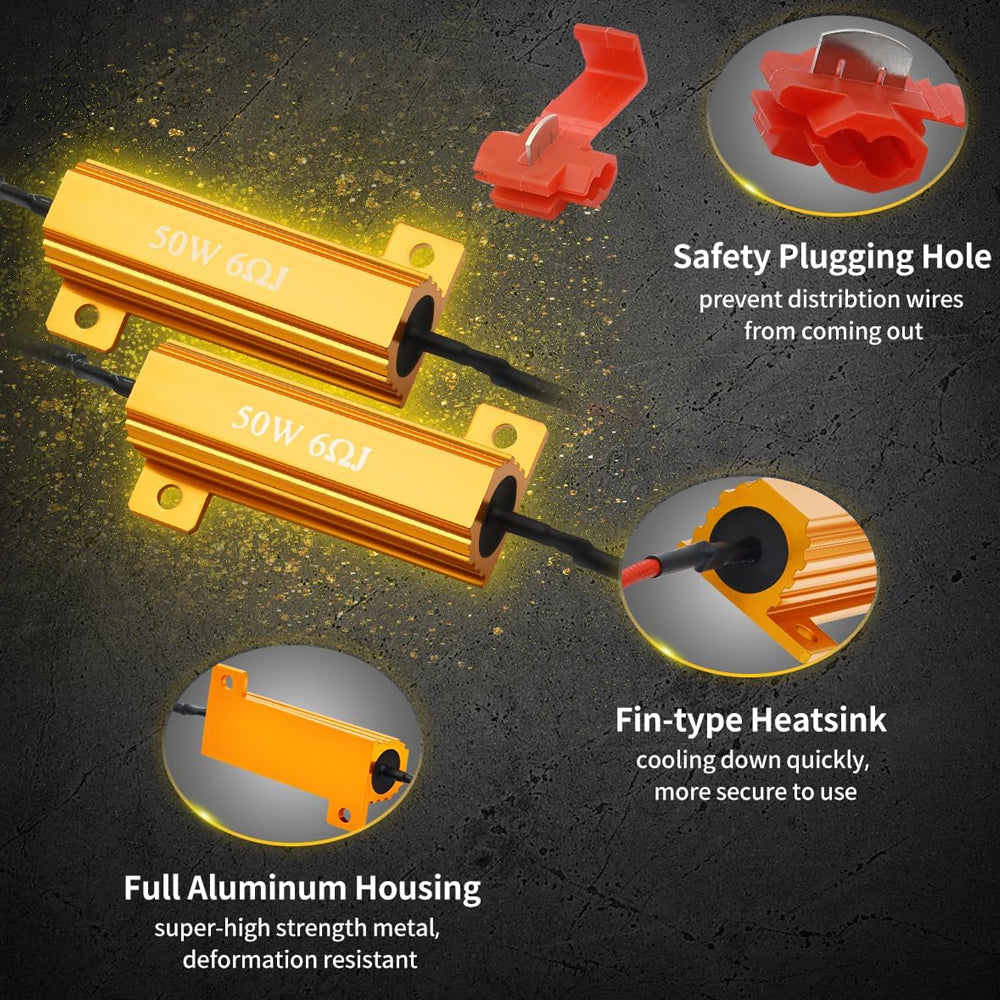 50W 6ΩJ

50W 6ΩJ

Safety Plugging Hole
prevent distribtion wires from coming out

Fin-type Heatsink
cooling down quickly, more secure to use

Full Aluminum Housing
super-high strength metal, deformation resistant