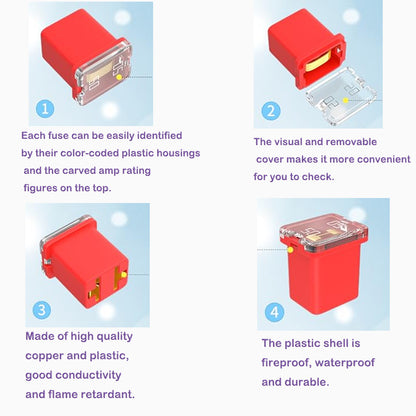 1

Each fuse can be easily identified by their color-coded plastic housings and the carved amp rating figures on the top.

2

The visual and removable cover makes it more convenient for you to check.

3

Made of high quality copper and plastic, good conductivity and flame retardant.

4

The plastic shell is fireproof, waterproof and durable.