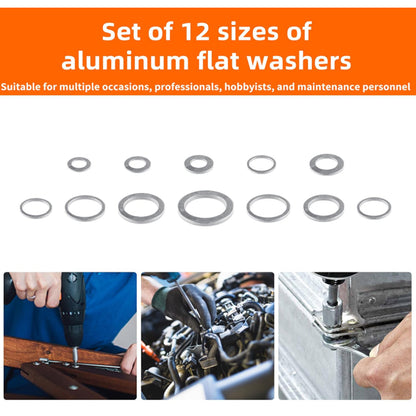 Set of 12 sizes of aluminum flat washers

Suitable for multiple occasions, professionals, hobbyists, and maintenance personnel