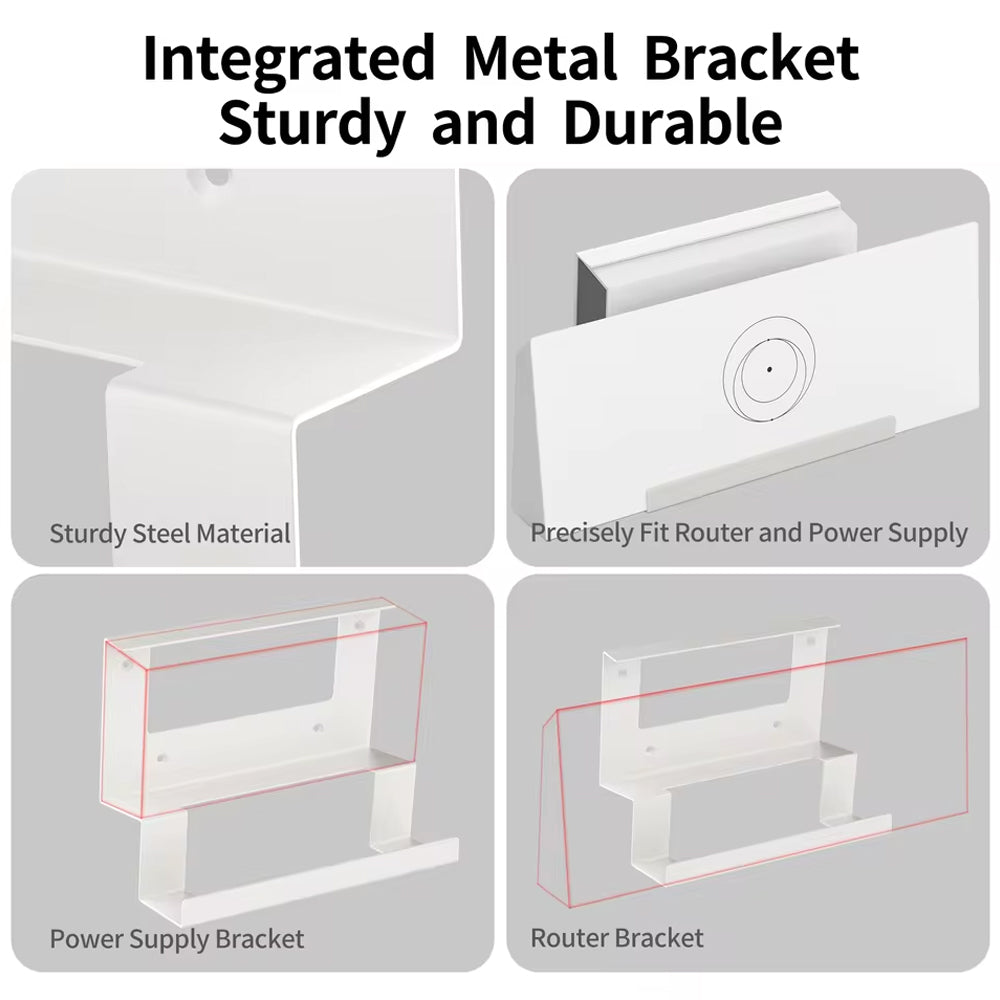 Integrated Metal Bracket
Sturdy and Durable

Sturdy Steel Material

Precisely Fit Router and Power Supply

Power Supply Bracket

Router Bracket