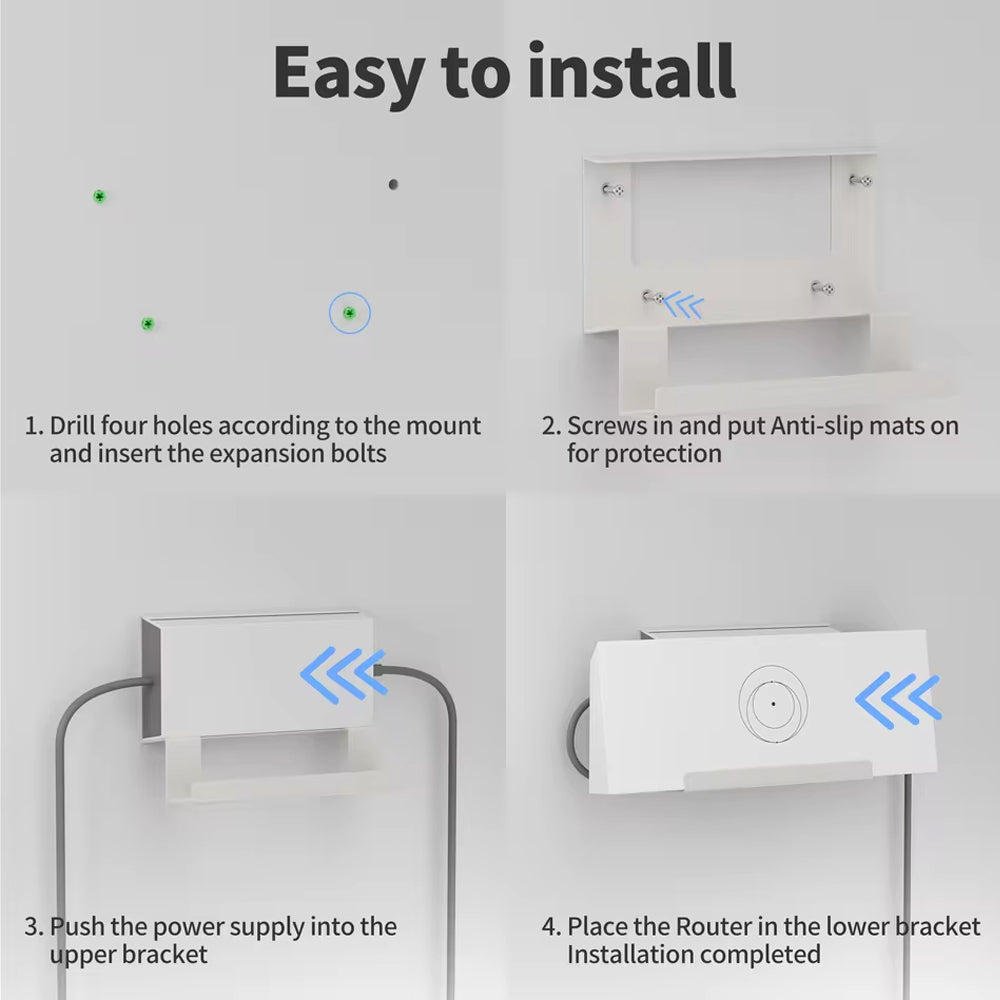 Easy to install

1. Drill four holes according to the mount and insert the expansion bolts

2. Screws in and put Anti-slip mats on for protection

3. Push the power supply into the upper bracket

4. Place the Router in the lower bracket Installation completed