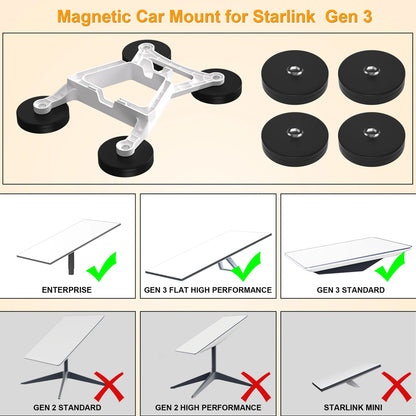 Magnetic Car Mount for Starlink Gen 3

ENTERPRISE

GEN 3 FLAT HIGH PERFORMANCE

GEN 3 STANDARD

GEN 2 STANDARD

GEN 2 HIGH PERFORMANCE

STARLINK MINI