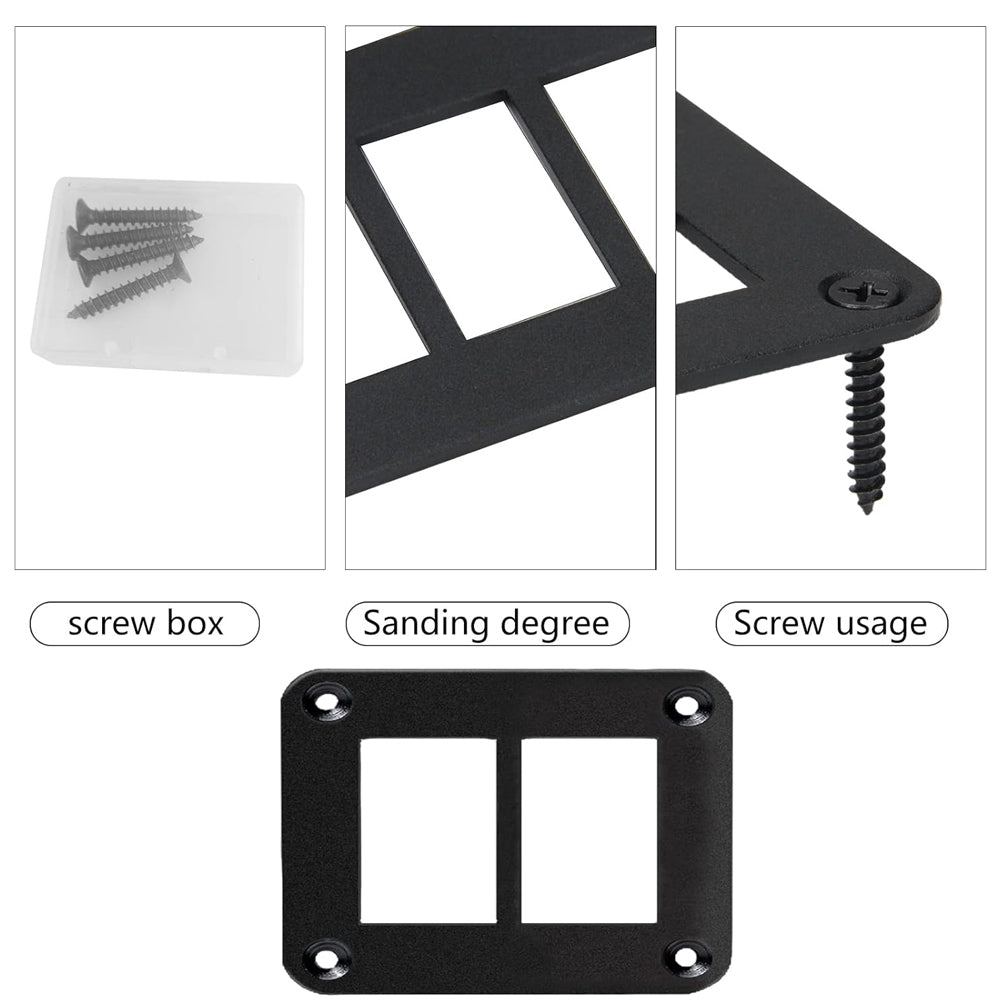 screw box

Sanding degree

Screw usage