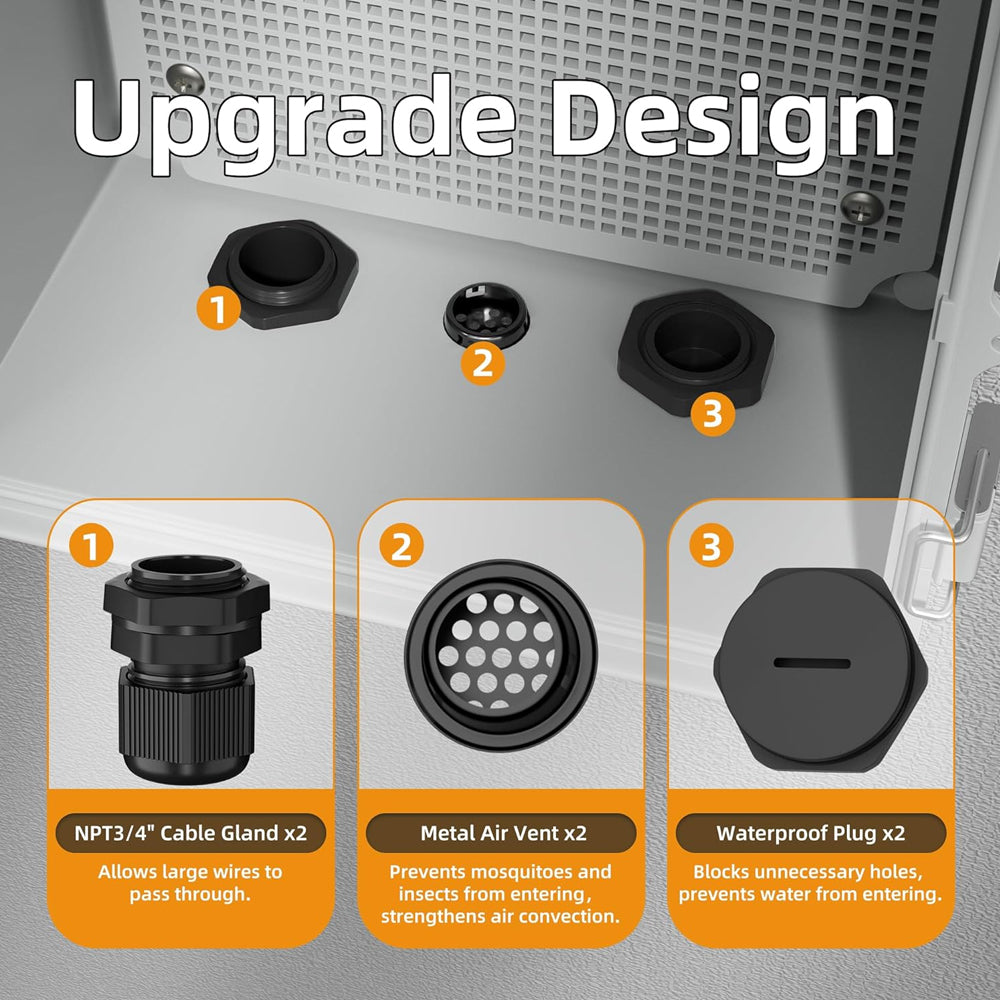 Upgrade Design

1

2

3

1

NPT3/4" Cable Gland x2

Allows large wires to pass through.

2

Metal Air Vent x2

Prevents mosquitoes and insects from entering, strengthens air convection.

3

Waterproof Plug x2

Blocks unnecessary holes, prevents water from entering.