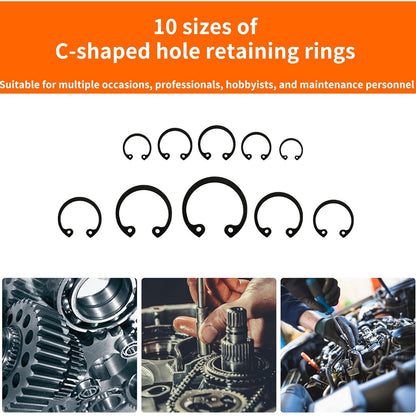 10 sizes of
C-shaped hole retaining rings

Suitable for multiple occasions, professionals, hobbyists, and maintenance personnel