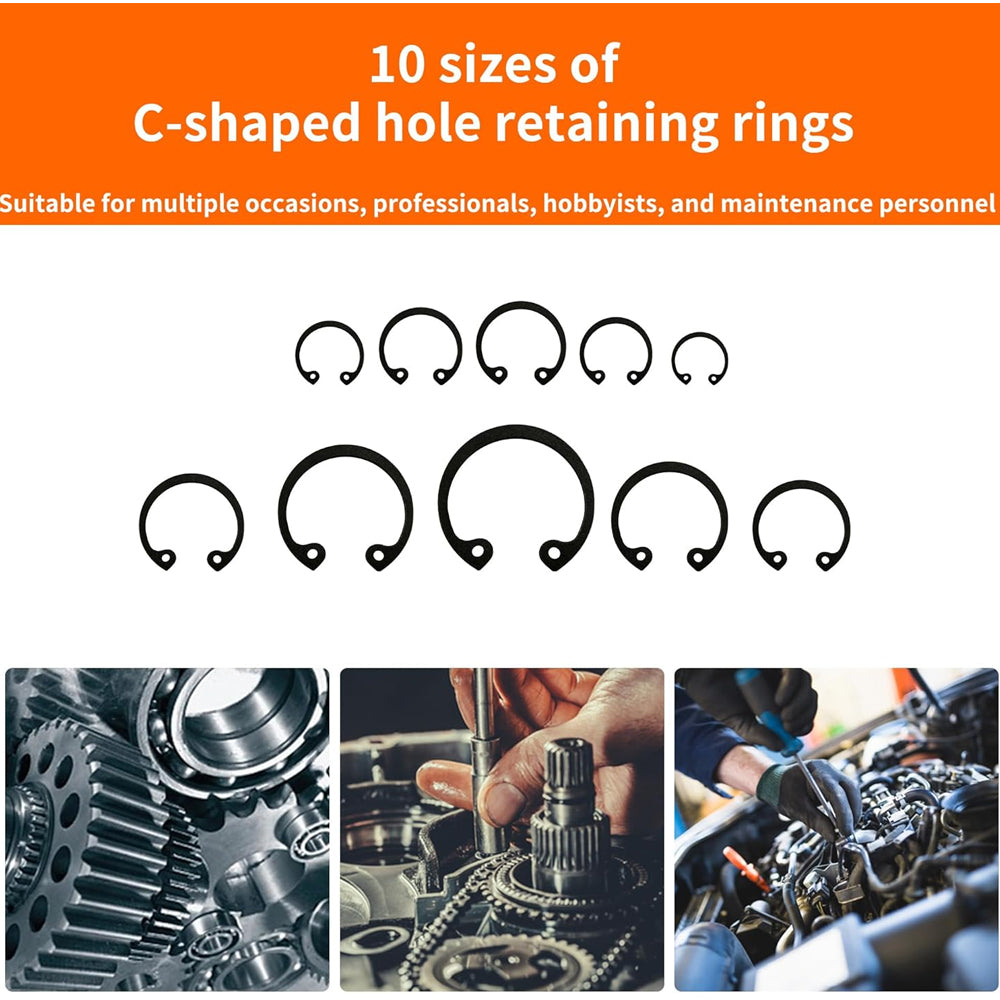 10 sizes of
C-shaped hole retaining rings

Suitable for multiple occasions, professionals, hobbyists, and maintenance personnel