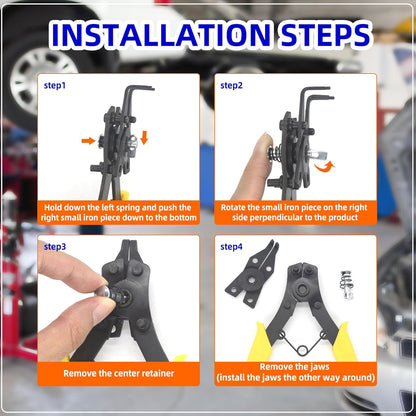 INSTALLATION STEPS

step1

Hold down the left spring and push the right small iron piece down to the bottom

step2

Rotate the small iron piece on the right side perpendicular to the product

step3

Remove the center retainer

step4

Remove the jaws (install the jaws the other way around)