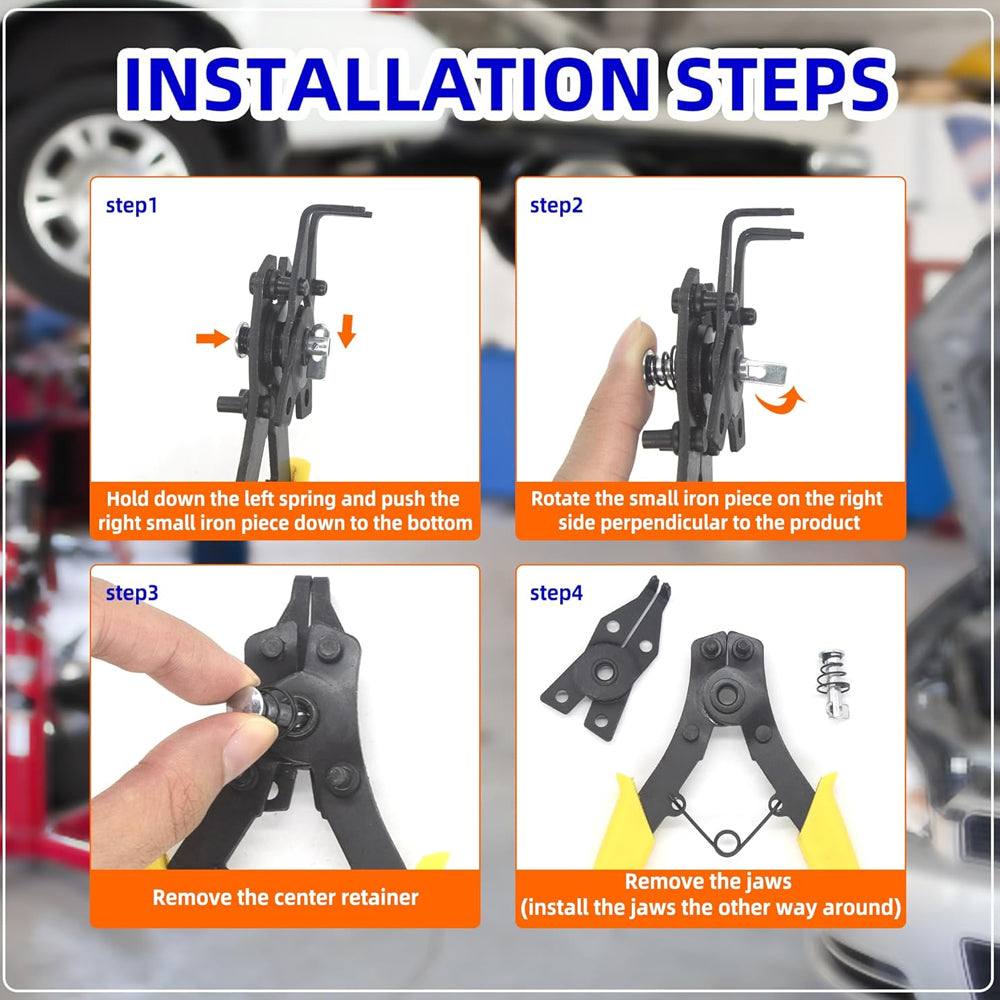 INSTALLATION STEPS

step1

Hold down the left spring and push the right small iron piece down to the bottom

step2

Rotate the small iron piece on the right side perpendicular to the product

step3

Remove the center retainer

step4

Remove the jaws (install the jaws the other way around)