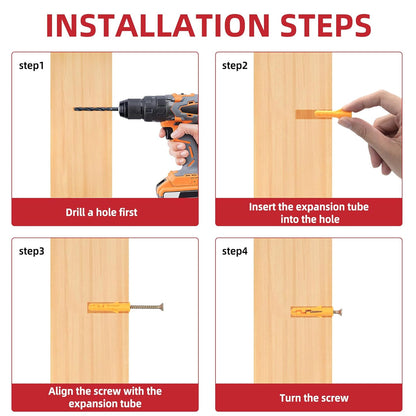 INSTALLATION STEPS

step1

Drill a hole first

step2

Insert the expansion tube into the hole

step3

Align the screw with the expansion tube

step4

Turn the screw